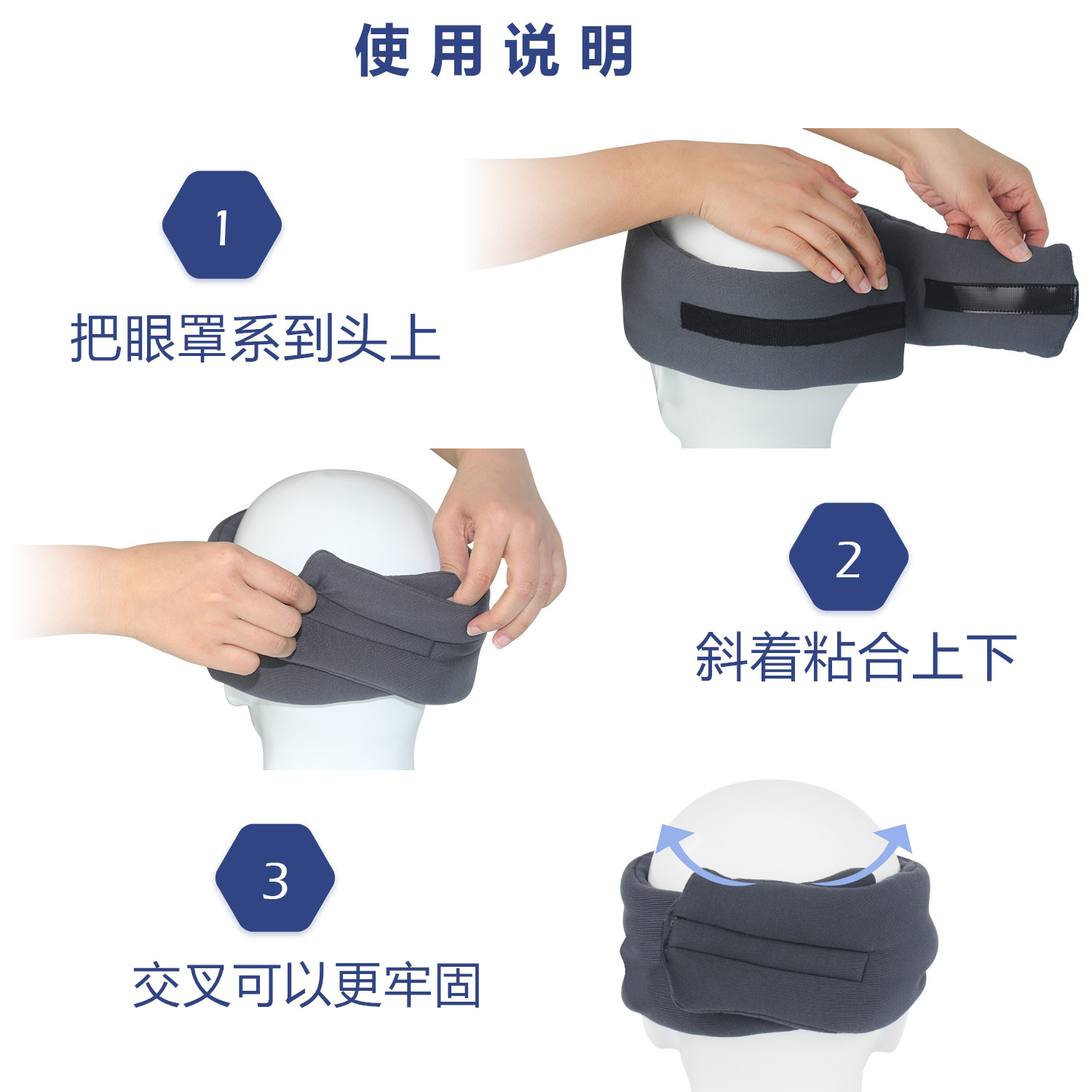 使用说明

1

把眼罩系到头上

2

斜着粘合上下

3

交叉可以更牢固