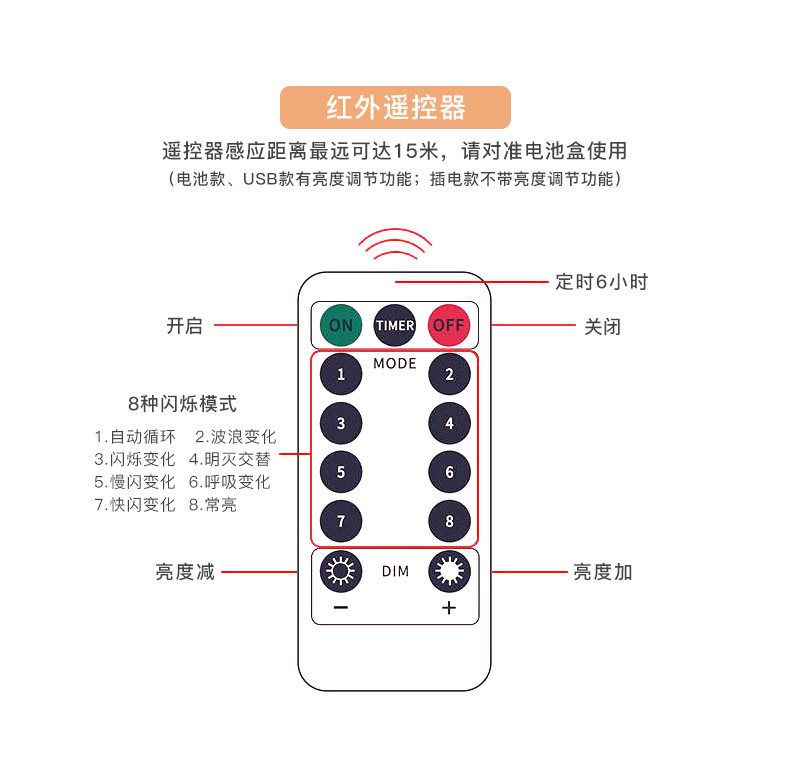 红外遥控器

遥控器感应距离最远可达15米，请对准电池盒使用

（电池款、USB款有亮度调节功能；插电款不带亮度调节功能）

定时6小时

开启

ON TIMER OFF

关闭

MODE

1 2 3 4 5 6 7 8

8种闪烁模式

1.自动循环 2.波浪变化
3.闪烁变化 4.明灭交替
5.慢闪变化 6.呼吸变化
7.快闪变化 8.常亮

亮度减

DIM

− +

亮度加