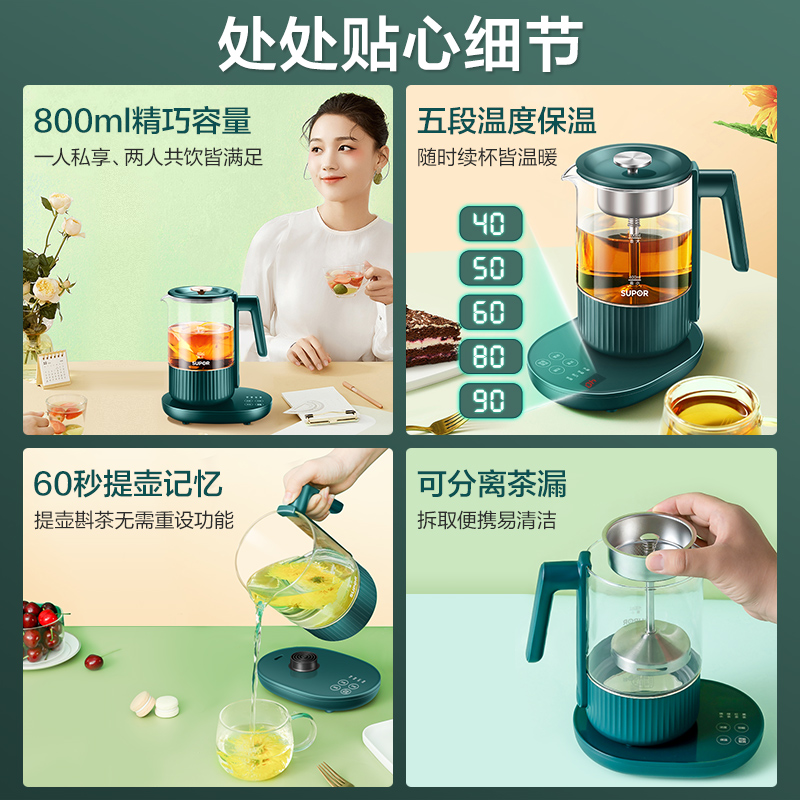 处处贴心细节

800ml精巧容量
一人私享、两人共饮皆满足

SUPOR

五段温度保温
随时续杯皆温暖

40
50
60
80
90

SUPOR

60秒提壶记忆
提壶斟茶无需重设功能

可分离茶漏
拆取便携易清洁