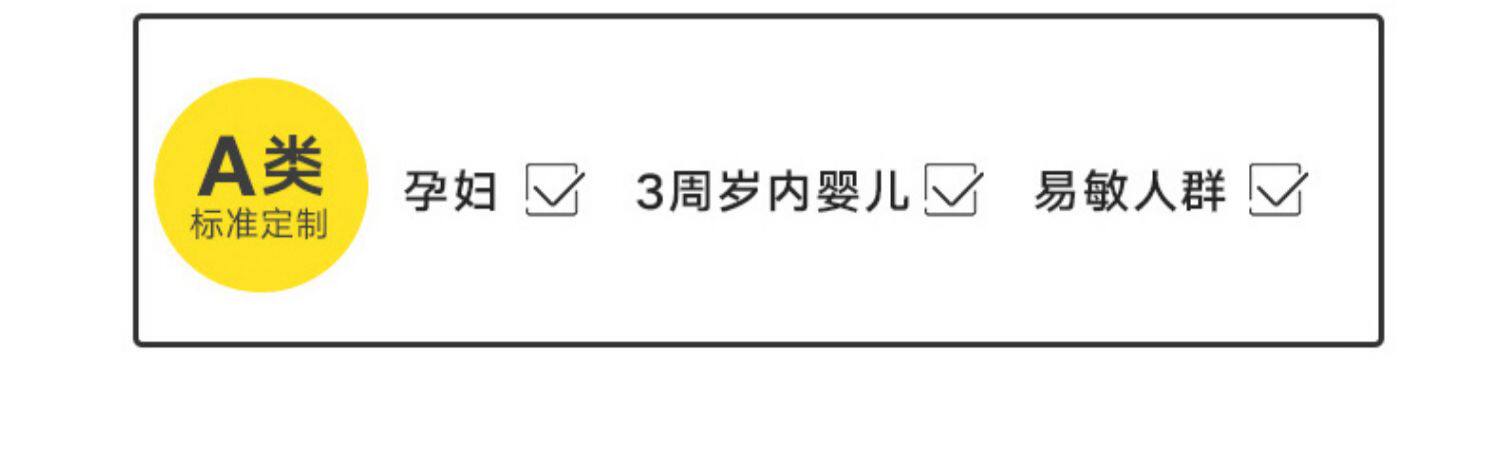 A类
标准定制

孕妇 ☑ 3周岁内婴儿 ☑ 易敏人群 ☑