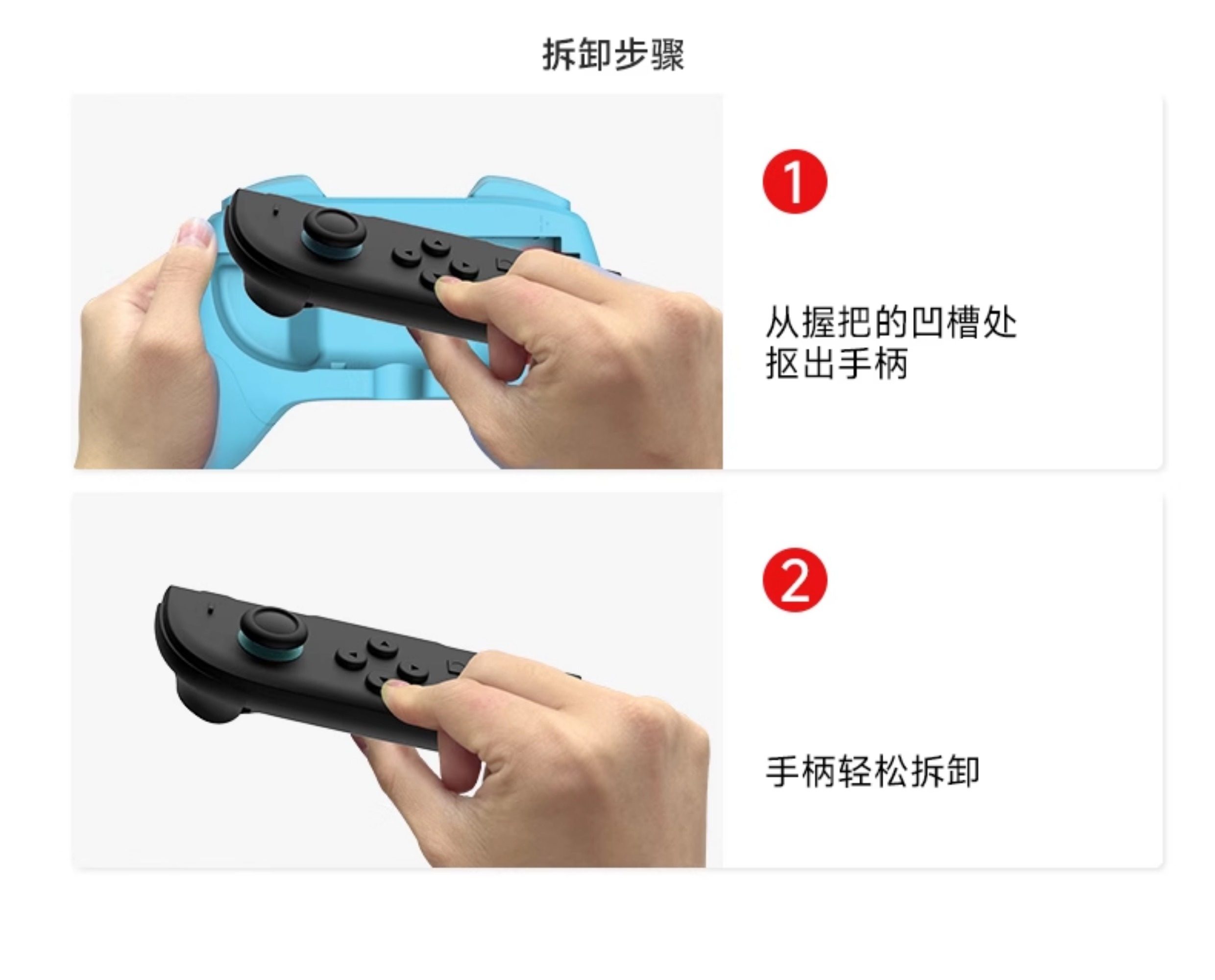 拆卸步骤

1

从握把的凹槽处抠出手柄

2

手柄轻松拆卸