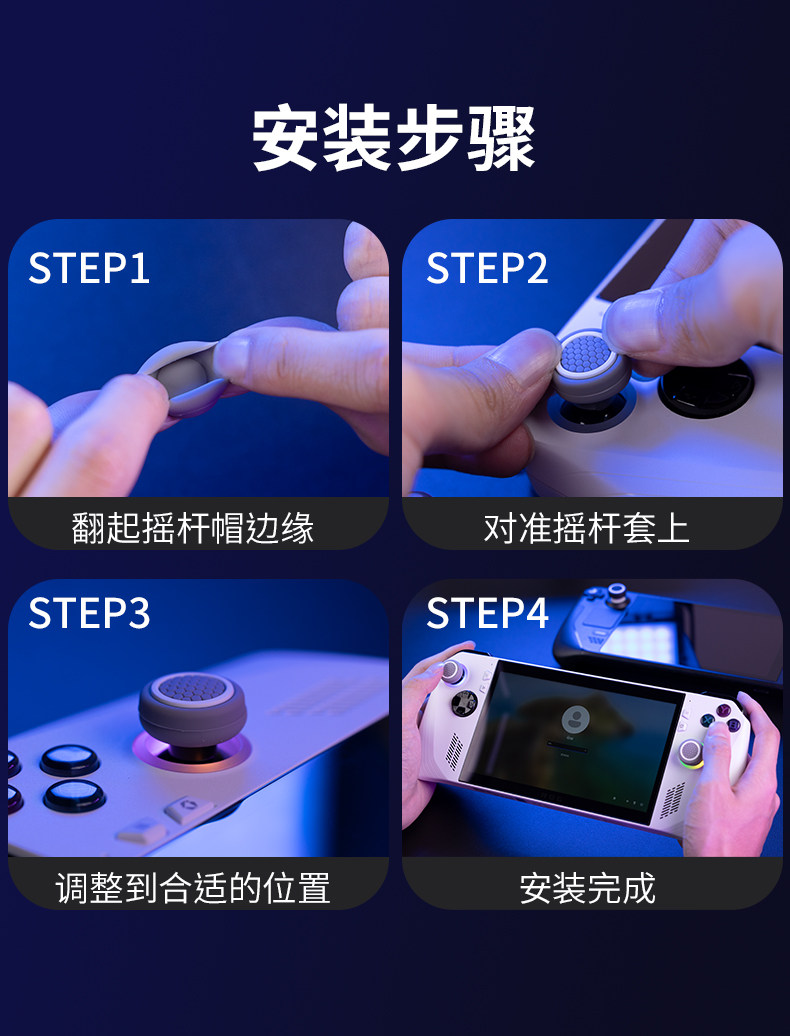 安装步骤

STEP1

翻起摇杆帽边缘

STEP2

对准摇杆套上

STEP3

调整到合适的位置

STEP4

安装完成