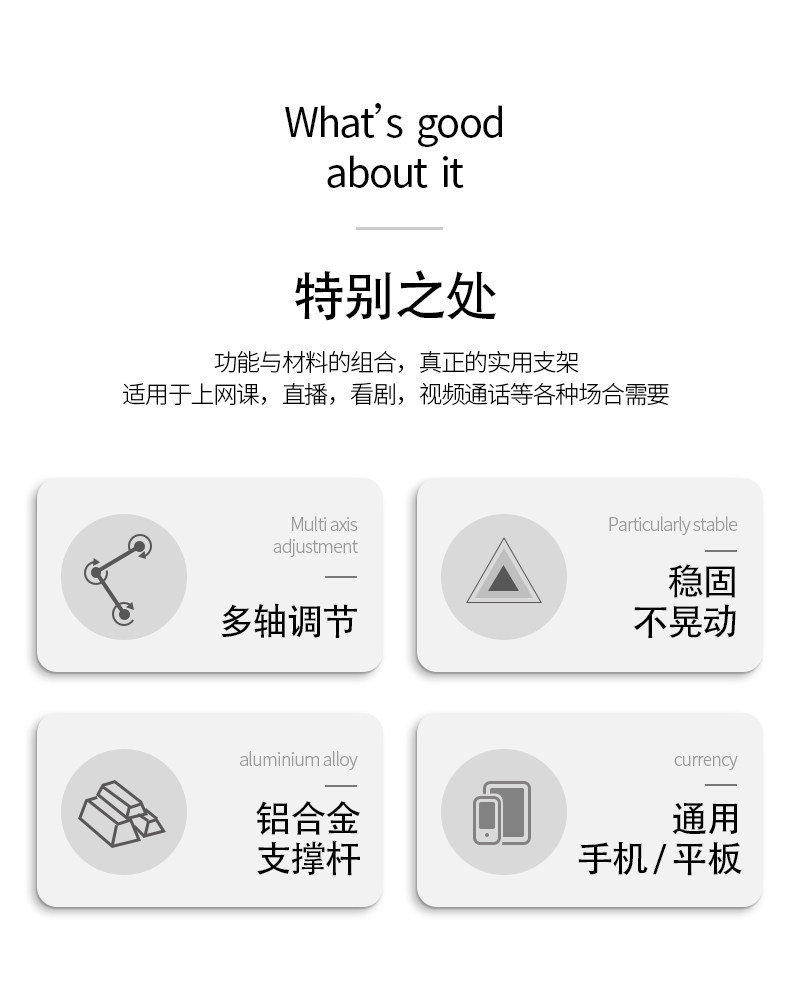 What's good
about it

特别之处

功能与材料的组合，真正的实用支架
适用于上网课，直播，看剧，视频通话等各种场合需要

Multi axis
adjustment

多轴调节

Particularly stable

稳固
不晃动

aluminium alloy

铝合金
支撑杆

currency

通用
手机/平板