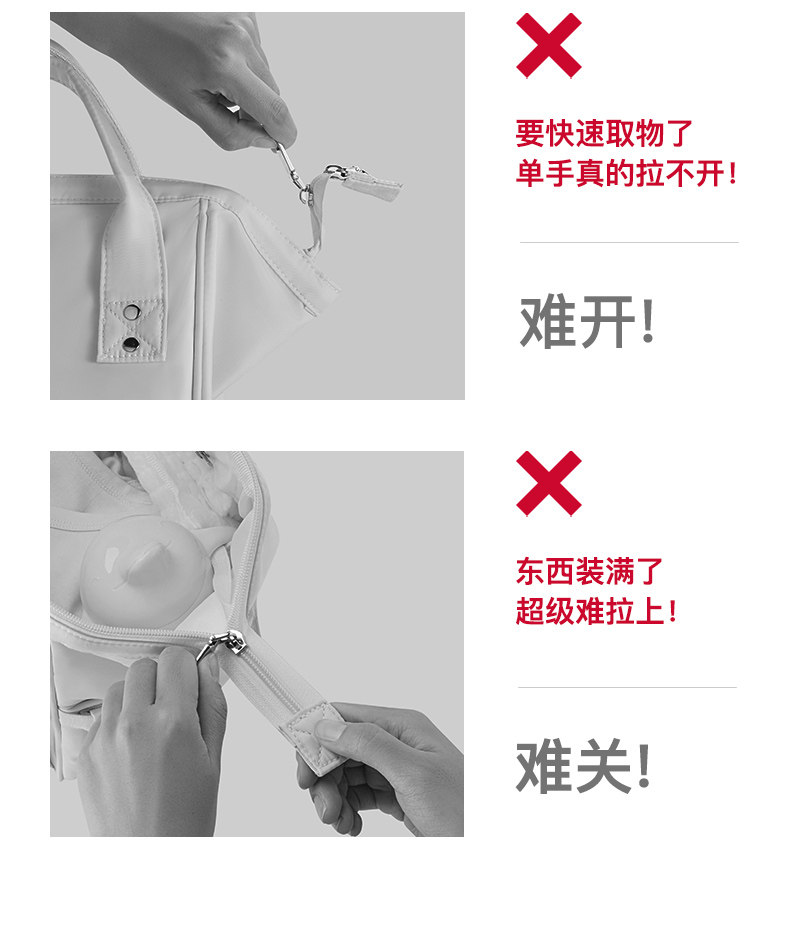 要快速取物了
单手真的拉不开!

难开!

东西装满了
超级难拉上!

难关!