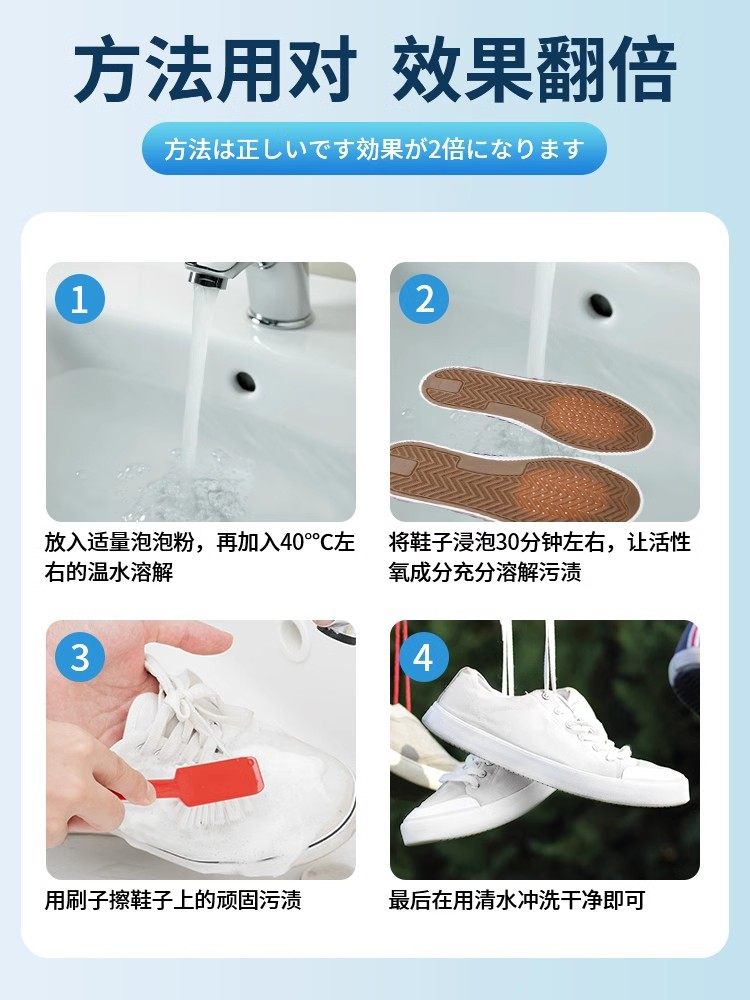 方法用对 效果翻倍

方法は正しいです効果が2倍になります

1

放入适量泡泡粉，再加入40°C左右的温水溶解

2

将鞋子浸泡30分钟左右，让活性氧成分充分溶解污渍

3

用刷子擦鞋子上的顽固污渍

4

最后在用清水冲洗干净即可