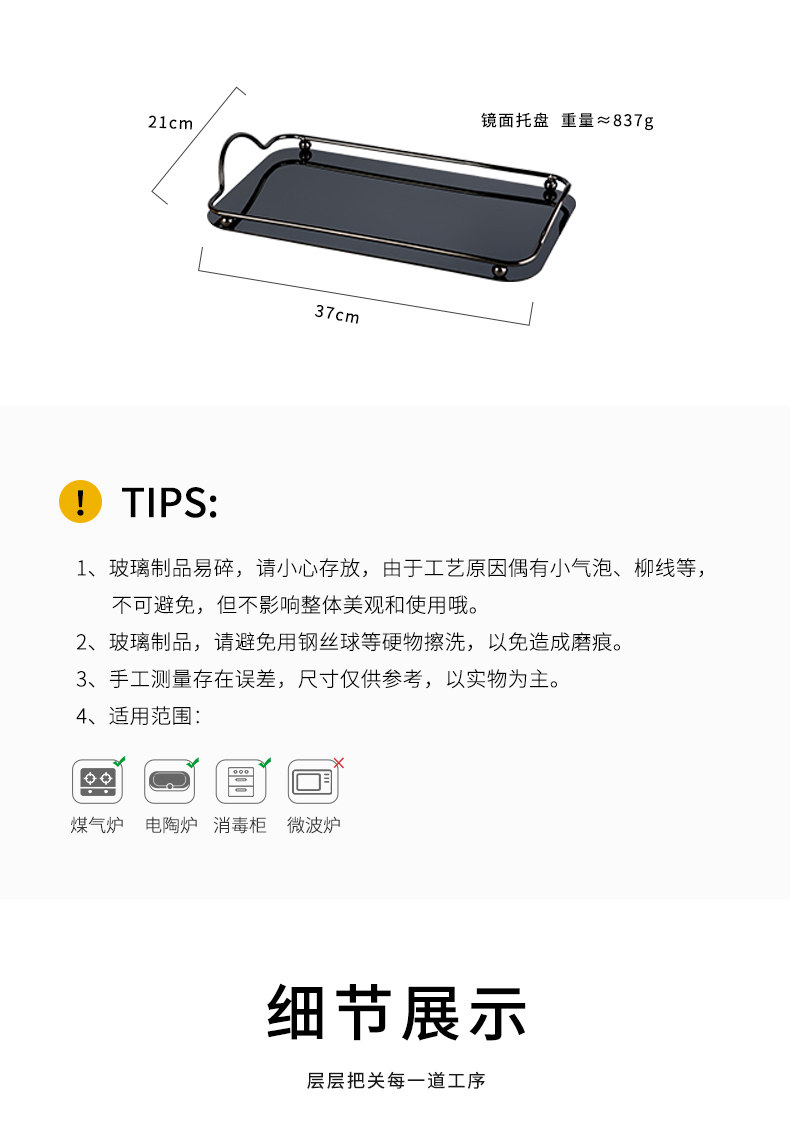 21cm

镜面托盘 重量≈837g

37cm

! TIPS:

1、玻璃制品易碎，请小心存放，由于工艺原因偶有小气泡、柳线等，不可避免，但不影响整体美观和使用哦。

2、玻璃制品，请避免用钢丝球等硬物擦洗，以免造成磨痕。

3、手工测量存在误差，尺寸仅供参考，以实物为主。

4、适用范围：

煤气炉 电陶炉 消毒柜 微波炉

细节展示

层层把关每一道工序