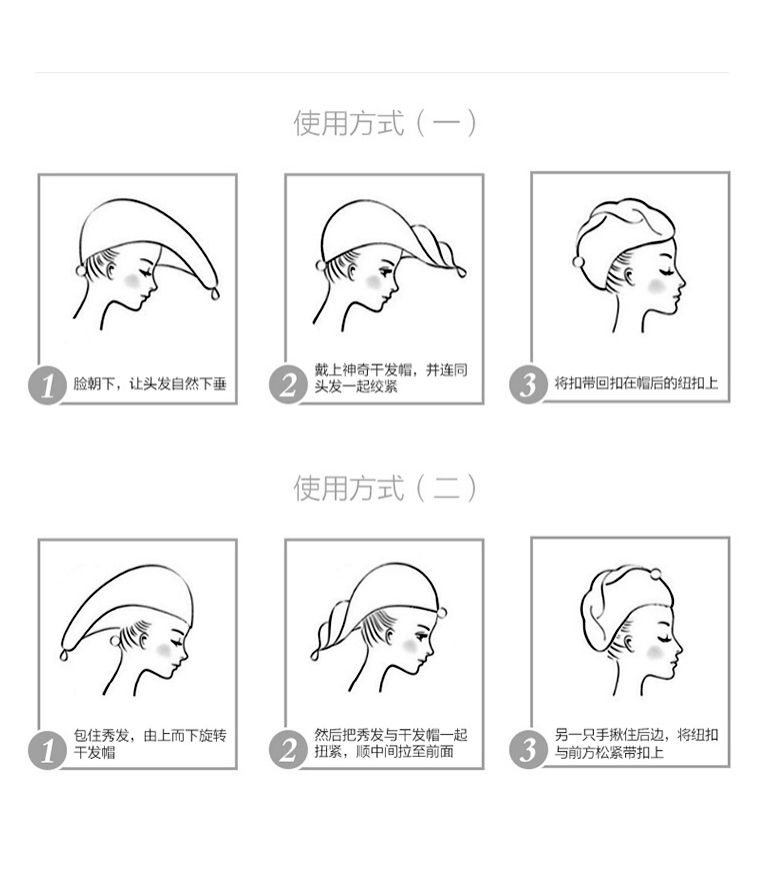 使用方式（一）

1 脸朝下，让头发自然下垂

2 戴上神奇干发帽，并连同头发一起绞紧

3 将扣带回扣在帽后的纽扣上

使用方式（二）

1 包住秀发，由上而下旋转干发帽

2 然后把秀发与干发帽一起扭紧，顺中间拉至前面

3 另一只手揪住后边，将纽扣与前方松紧带扣上