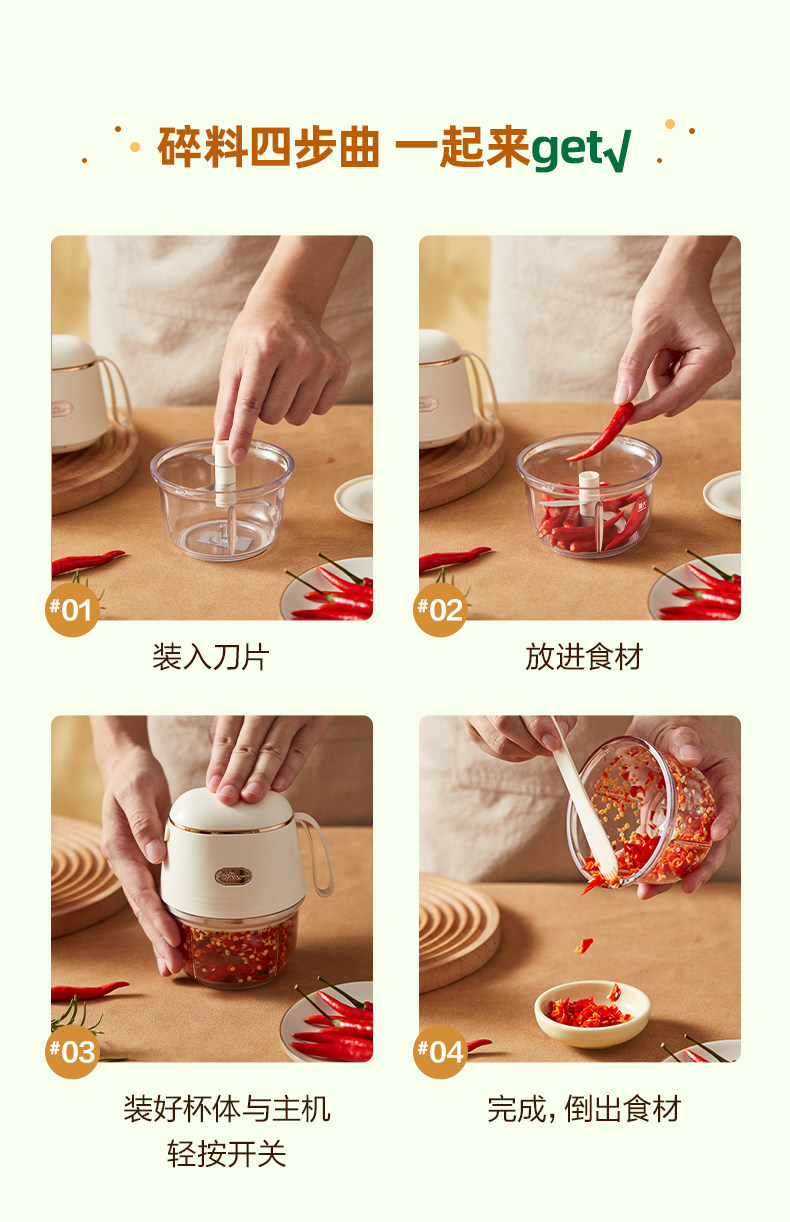 碎料四步曲 一起来get√

#01

装入刀片

#02

放进食材

#03

装好杯体与主机
轻按开关

#04

完成，倒出食材