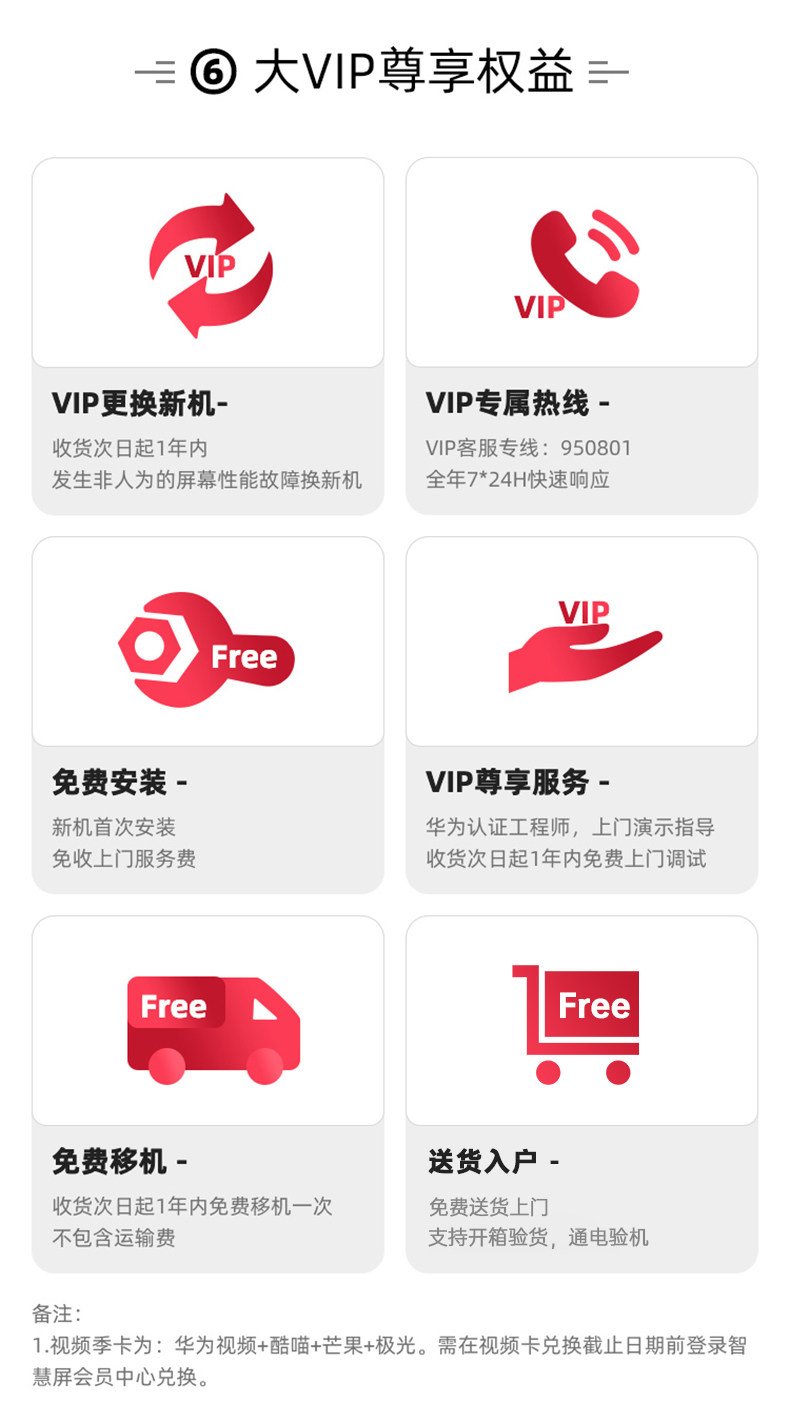 ⑥大VIP尊享权益

VIP

VIP更换新机-

收货次日起1年内
发生非人为的屏幕性能故障换新机

VIP

VIP专属热线 -

VIP客服专线：950801
全年7*24H快速响应

Free

免费安装 -

新机首次安装
免收上门服务费

VIP

VIP尊享服务 -

华为认证工程师，上门演示指导
收货次日起1年内免费上门调试

Free

免费移机 -

收货次日起1年内免费移机一次
不包含运输费

Free

送货入户 -

免费送货上门
支持开箱验货，通电验机

备注：
1.视频季卡为：华为视频+酷喵+芒果+极光。需在视频卡兑换截止日期前登录智慧屏会员中心兑换。