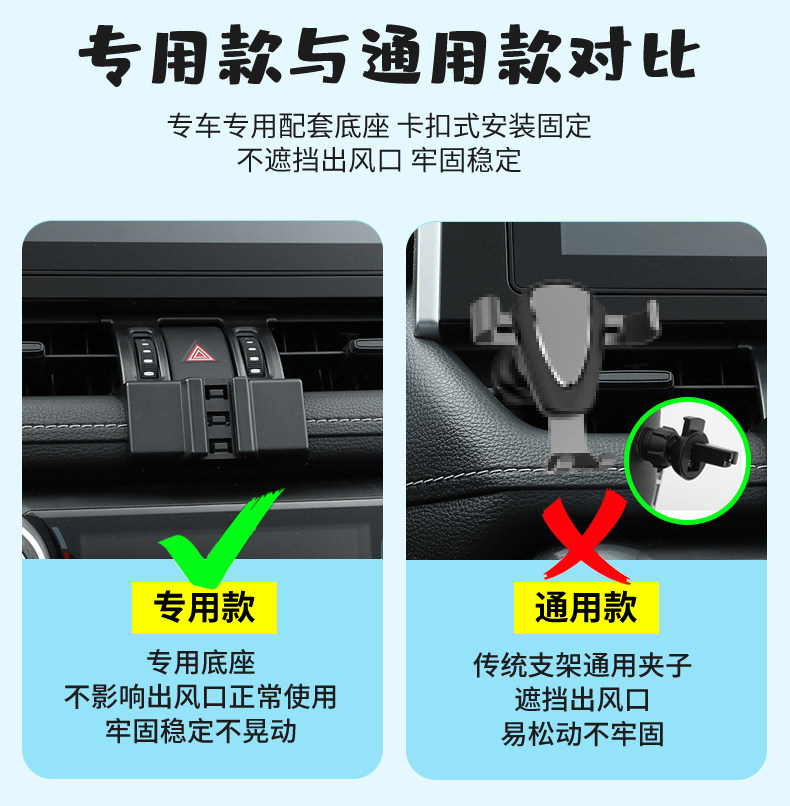 专用款与通用款对比

专车专用配套底座 卡扣式安装固定
不遮挡出风口 牢固稳定

专用款

专用底座
不影响出风口正常使用
牢固稳定不晃动

通用款

传统支架通用夹子
遮挡出风口
易松动不牢固