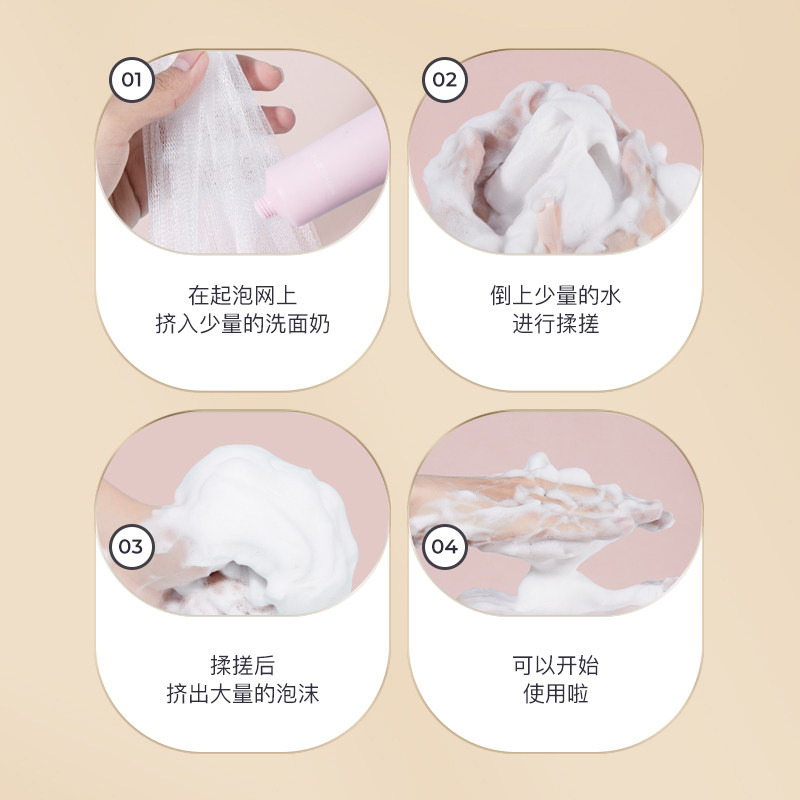 01

在起泡网上
挤入少量的洗面奶

02

倒上少量的水
进行揉搓

03

揉搓后
挤出大量的泡沫

04

可以开始
使用啦