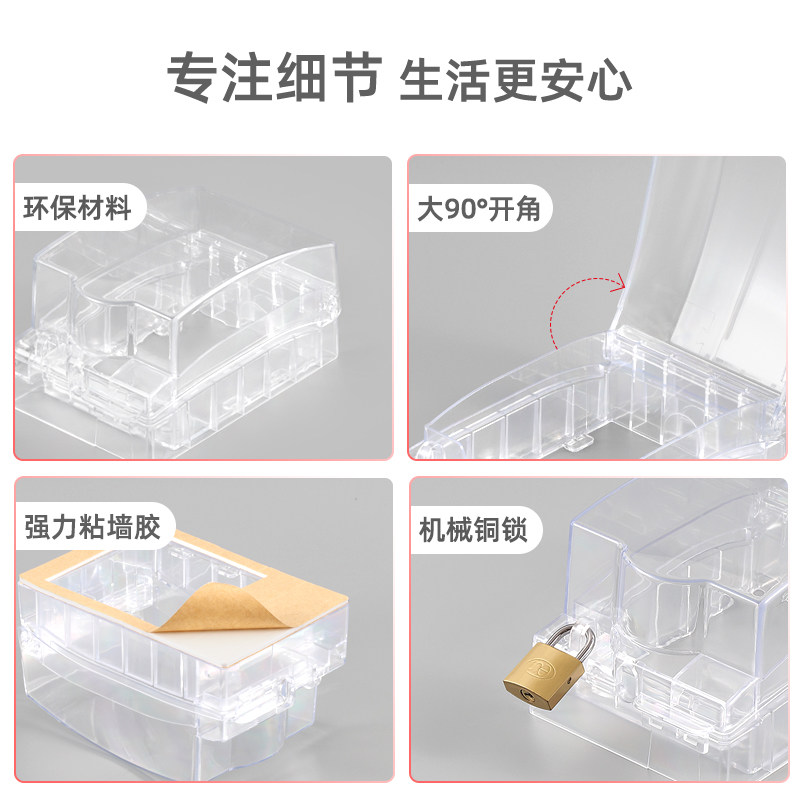 专注细节 生活更安心

环保材料

大90°开角

强力粘墙胶

机械铜锁