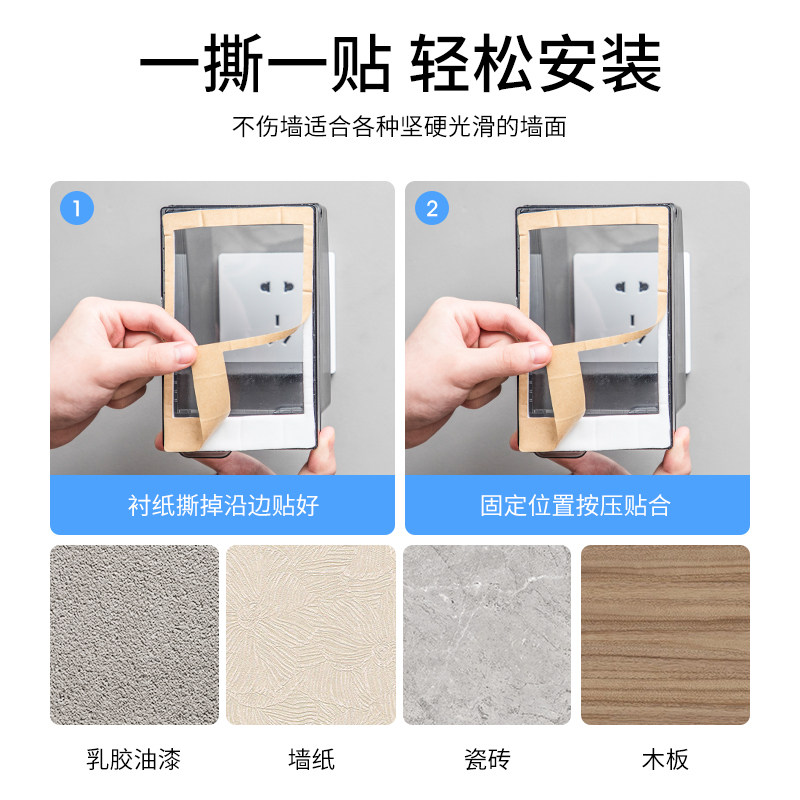 一撕一贴 轻松安装

不伤墙适合各种坚硬光滑的墙面

1

衬纸撕掉沿边贴好

2

固定位置按压贴合

乳胶油漆

墙纸

瓷砖

木板