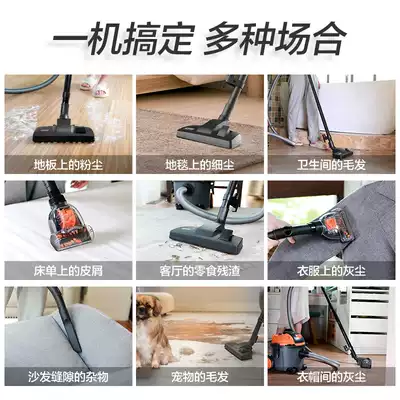 一机搞定 多种场合

地板上的粉尘

地毯上的细尘

卫生间的毛发

床单上的皮屑

客厅的零食残渣

衣服上的灰尘

沙发缝隙的杂物

宠物的毛发

衣帽间的灰尘