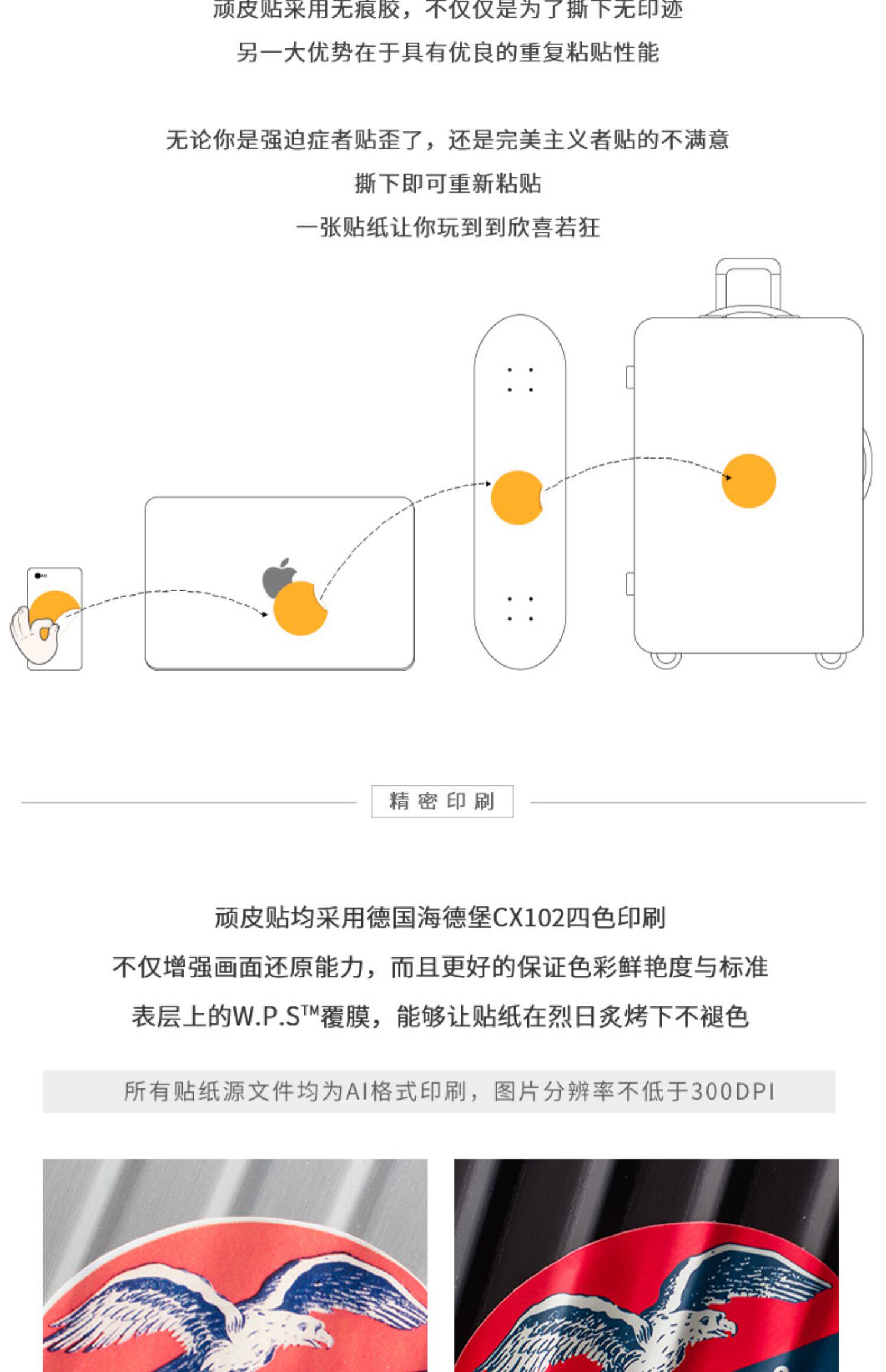 顽皮贴采用无痕胶，不仅仅是为了撕下无印迹
另一大优势在于具有优良的重复粘贴性能

无论你是强迫症者贴歪了，还是完美主义者贴的不满意
撕下即可重新粘贴
一张贴纸让你玩到到欣喜若狂

精密印刷

顽皮贴均采用德国海德堡CX102四色印刷
不仅增强画面还原能力，而且更好的保证色彩鲜艳度与标准
表层上的W.P.S™覆膜，能够让贴纸在烈日炙烤下不褪色

所有贴纸源文件均为AI格式印刷，图片分辨率不低于300DPI