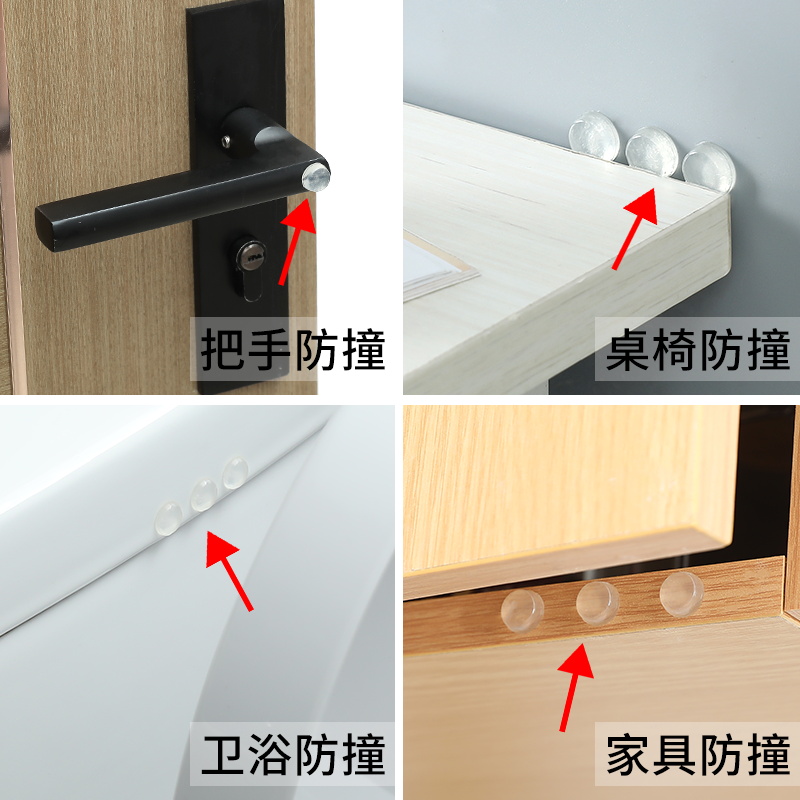 把手防撞

桌椅防撞

卫浴防撞

家具防撞