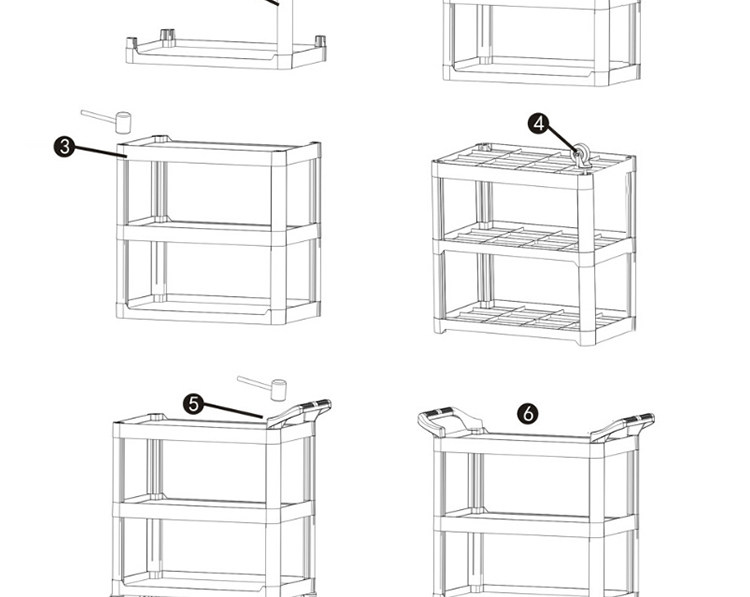 3

4

5

6