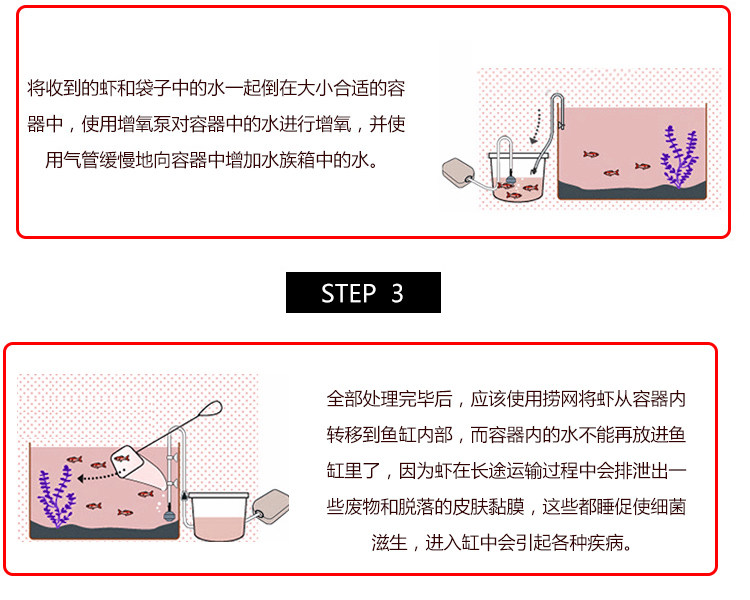 将收到的虾和袋子中的水一起倒在大小合适的容器中，使用增氧泵对容器中的水进行增氧，并使用气管缓慢地向容器中增加水族箱中的水。

STEP 3

全部处理完毕后，应该使用捞网将虾从容器内转移到鱼缸内部，而容器内的水不能再放进鱼缸里了，因为虾在长途运输过程中会排泄出一些废物和脱落的皮肤黏膜，这些都睡促使细菌滋生，进入缸中会引起各种疾病。