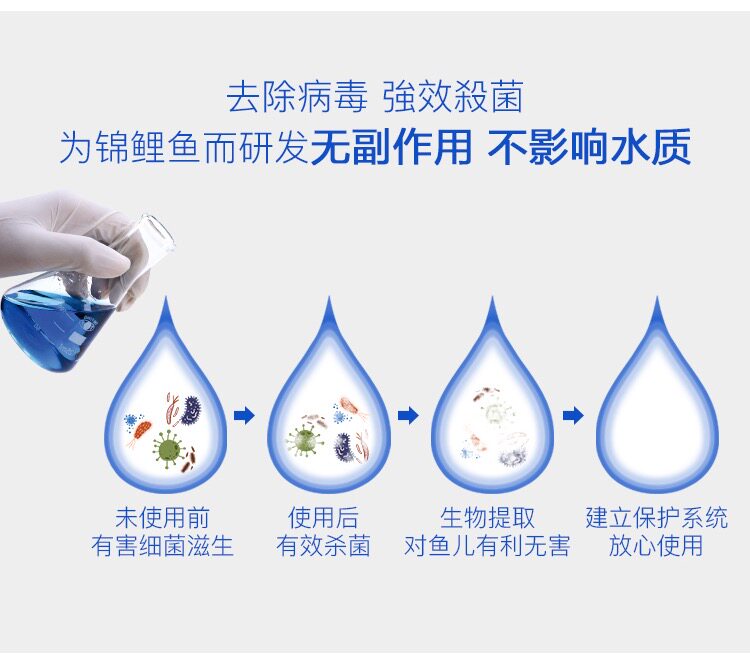 去除病毒 強效殺菌
为锦鲤鱼而研发无副作用 不影响水质

未使用前
有害细菌滋生

使用后
有效杀菌

生物提取
对鱼儿有利无害

建立保护系统
放心使用