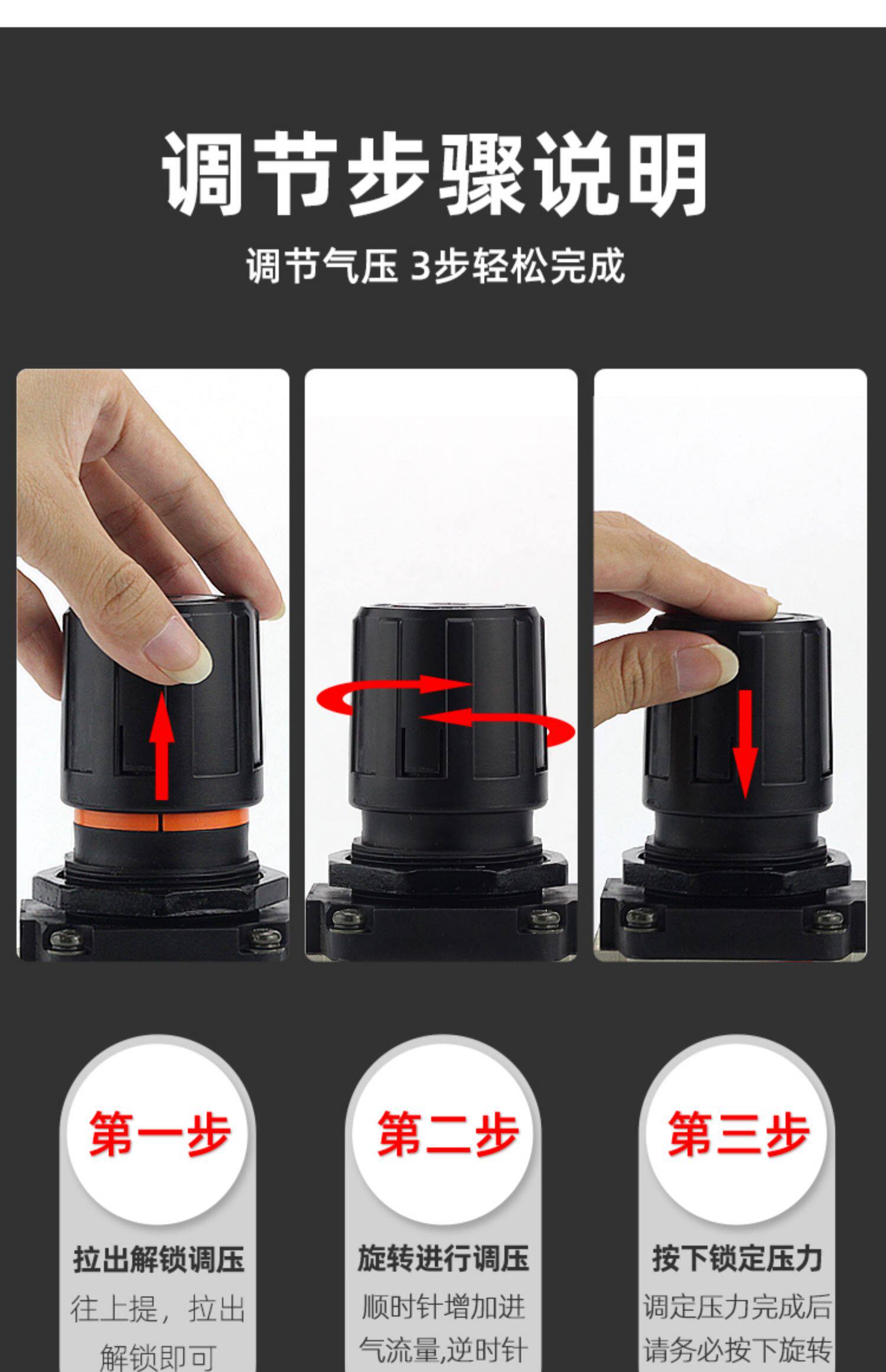 调节步骤说明

调节气压 3步轻松完成

第一步

拉出解锁调压

往上提，拉出解锁即可

第二步

旋转进行调压

顺时针增加进气流量,逆时针

第三步

按下锁定压力

调定压力完成后请务必按下旋转