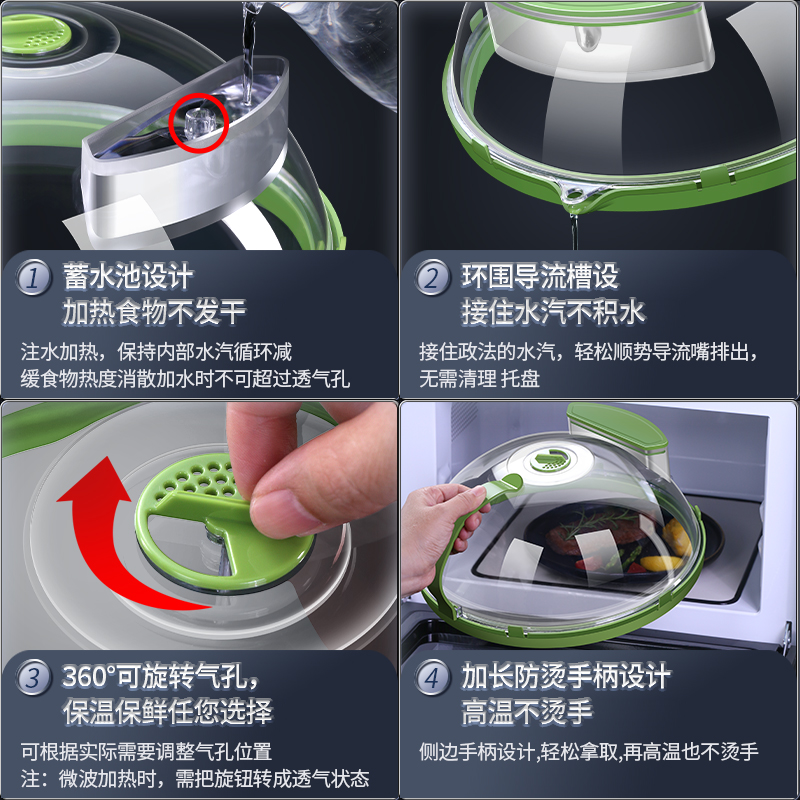 1 蓄水池设计
加热食物不发干
注水加热，保持内部水汽循环减缓食物热度消散加水时不可超过透气孔

2 环围导流槽设
接住水汽不积水
接住政法的水汽，轻松顺势导流嘴排出，无需清理 托盘

3 360°可旋转气孔，
保温保鲜任您选择
可根据实际需要调整气孔位置
注：微波加热时，需把旋钮转成透气状态

4 加长防烫手柄设计
高温不烫手
侧边手柄设计,轻松拿取,再高温也不烫手