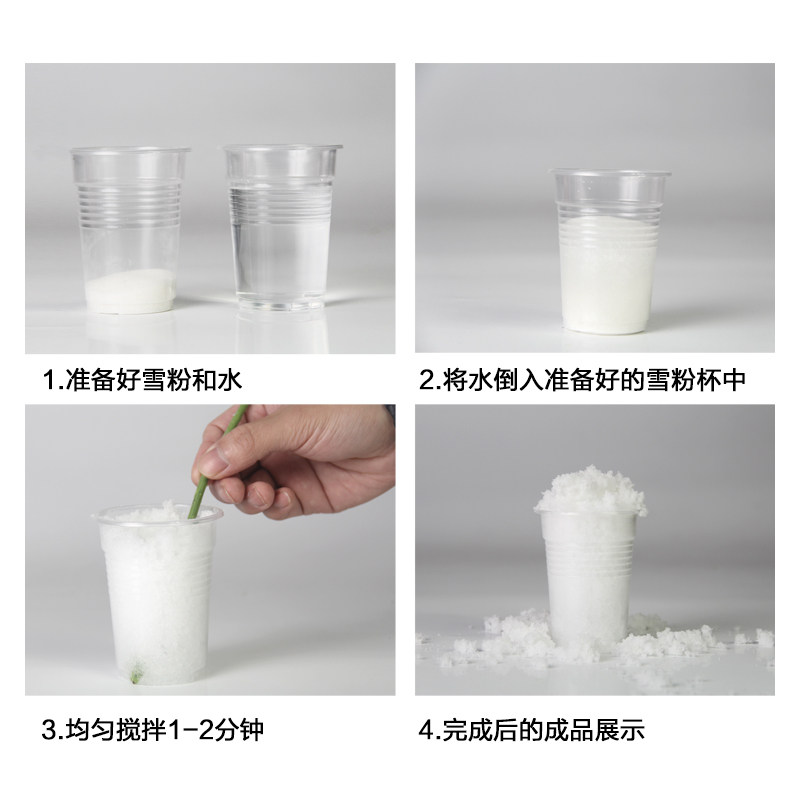 1.准备好雪粉和水

2.将水倒入准备好的雪粉杯中

3.均匀搅拌1-2分钟

4.完成后的成品展示