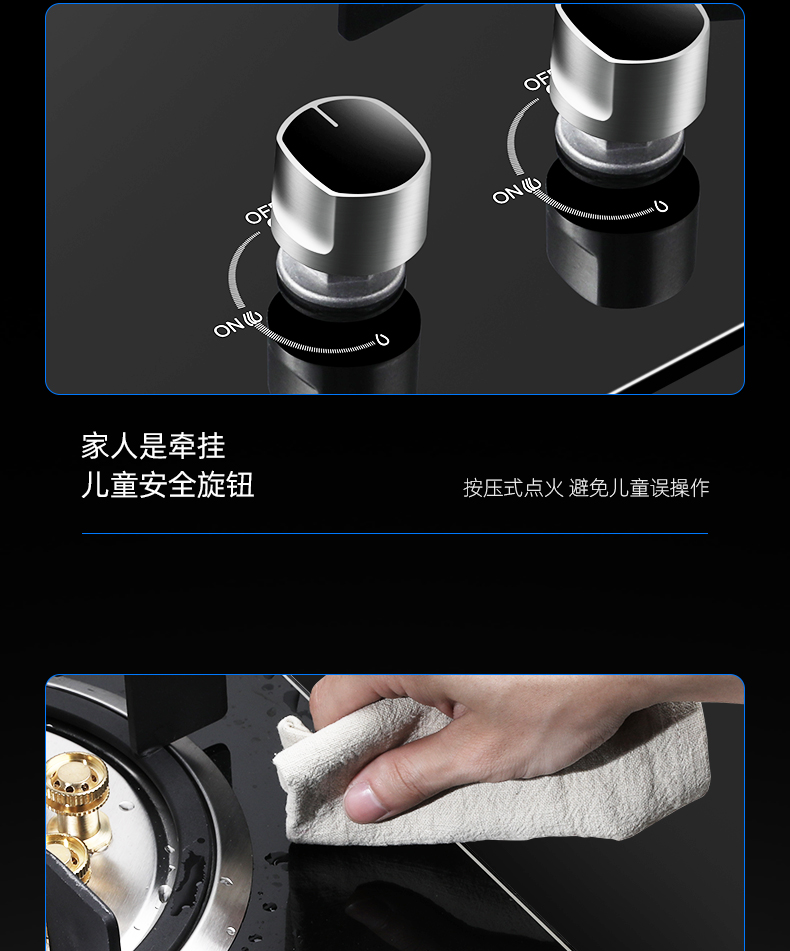 OFF
ON
OFF
ON

家人是牵挂
儿童安全旋钮

按压式点火 避免儿童误操作