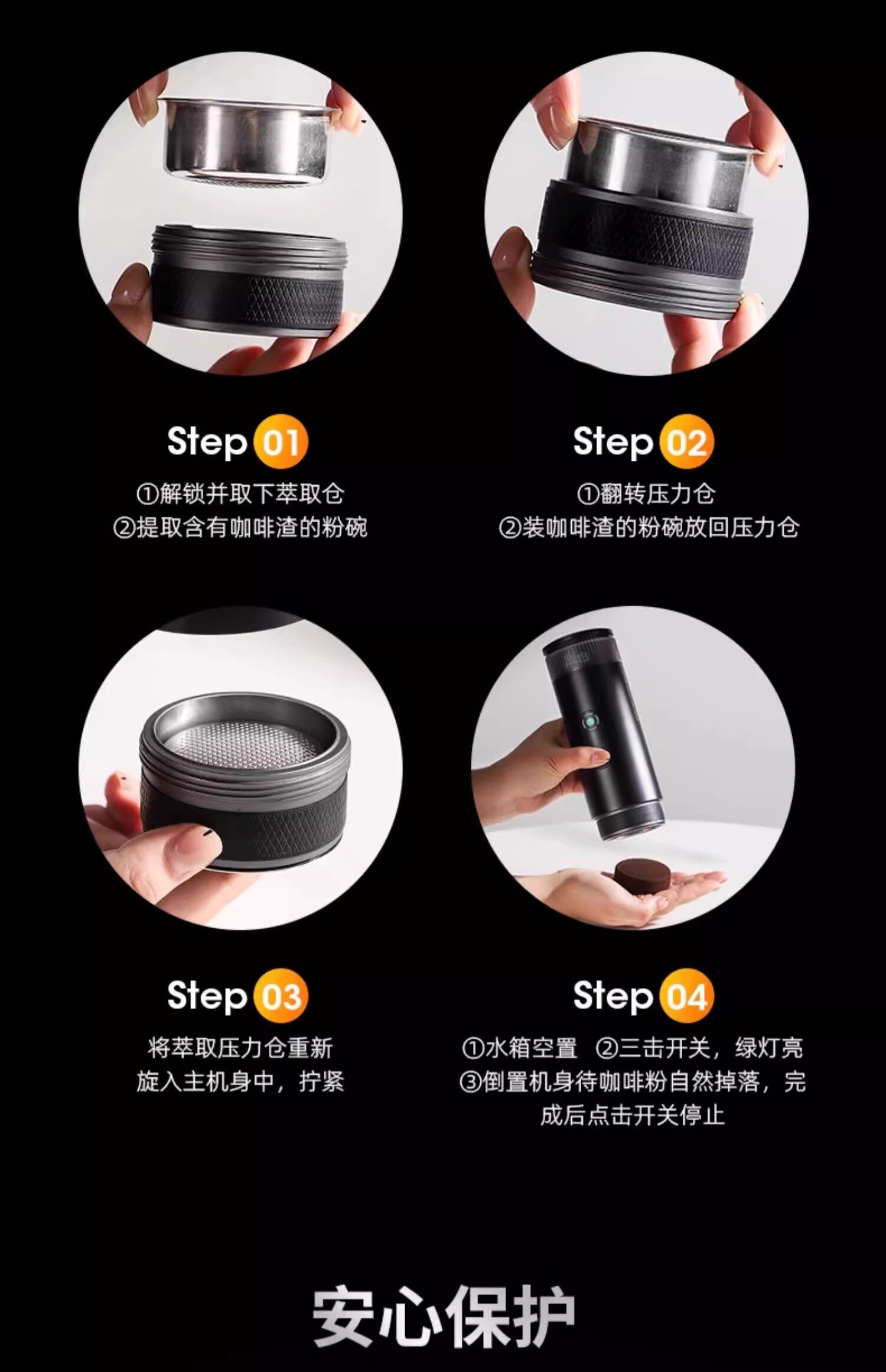 Step 01
①解锁并取下萃取仓
②提取含有咖啡渣的粉碗

Step 02
①翻转压力仓
②装咖啡渣的粉碗放回压力仓

Step 03
将萃取压力仓重新旋入主机身中，拧紧

Step 04
①水箱空置 ②三击开关，绿灯亮
③倒置机身待咖啡粉自然掉落，完成后点击开关停止

安心保护