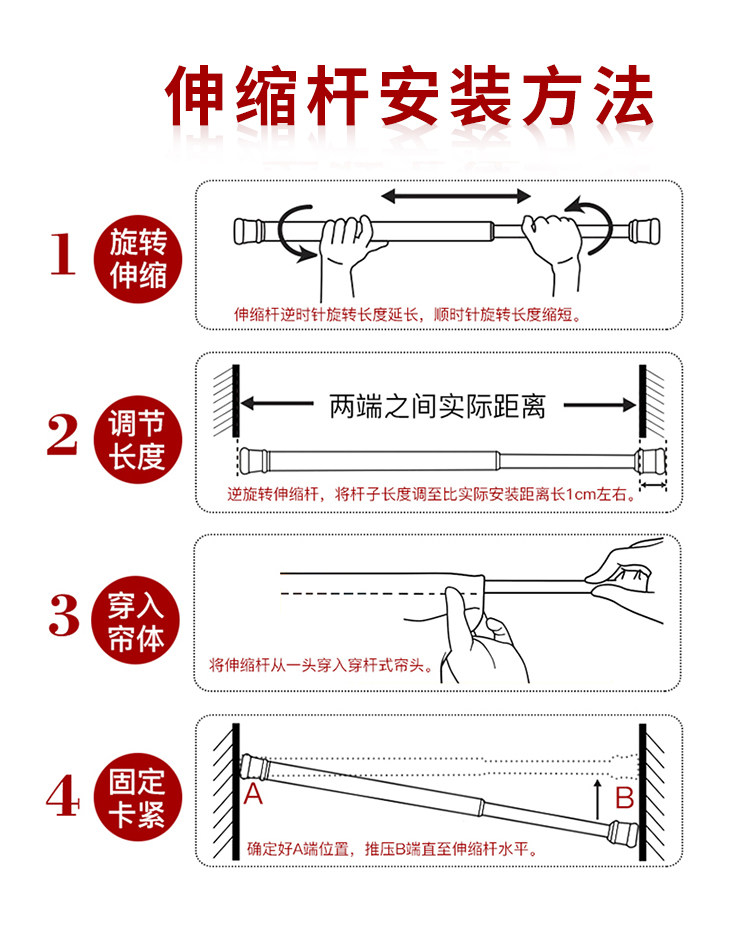 伸缩杆安装方法

1 旋转伸缩

伸缩杆逆时针旋转长度延长，顺时针旋转长度缩短。

2 调节长度

两端之间实际距离

逆旋转伸缩杆，将杆子长度调至比实际安装距离长1cm左右。

3 穿入帘体

将伸缩杆从一头穿入穿杆式帘头。

4 固定卡紧

A

B

确定好A端位置，推压B端直至伸缩杆水平。