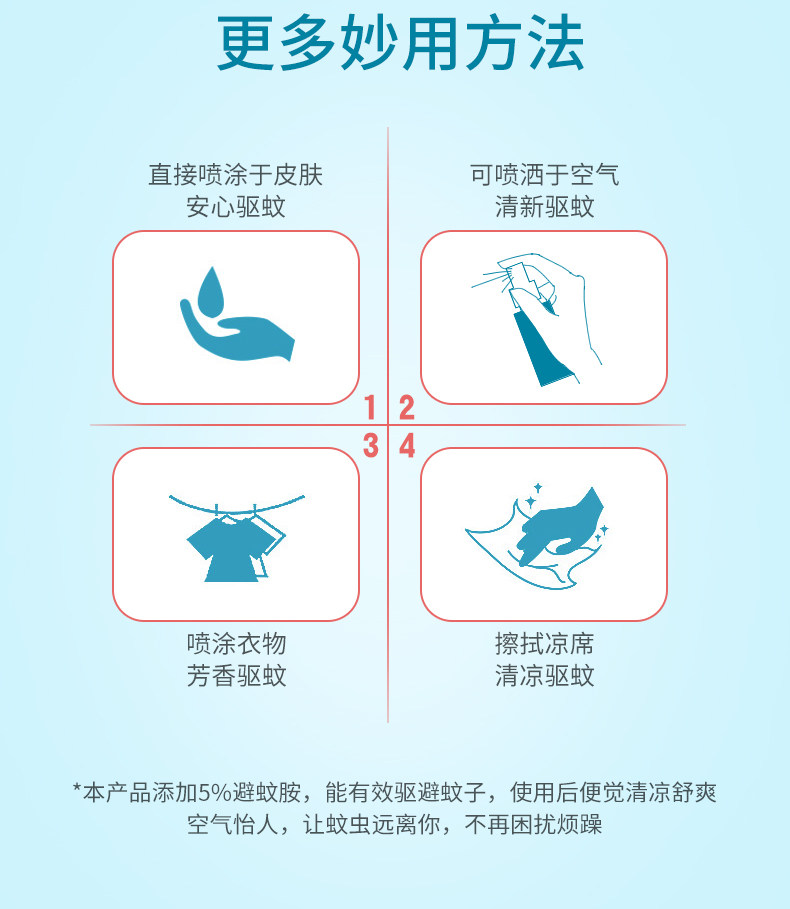 更多妙用方法

直接喷涂于皮肤
安心驱蚊

可喷洒于空气
清新驱蚊

1 2
3 4

喷涂衣物
芳香驱蚊

擦拭凉席
清凉驱蚊

*本产品添加5%避蚊胺，能有效驱避蚊子，使用后便觉清凉舒爽
空气怡人，让蚊虫远离你，不再困扰烦躁