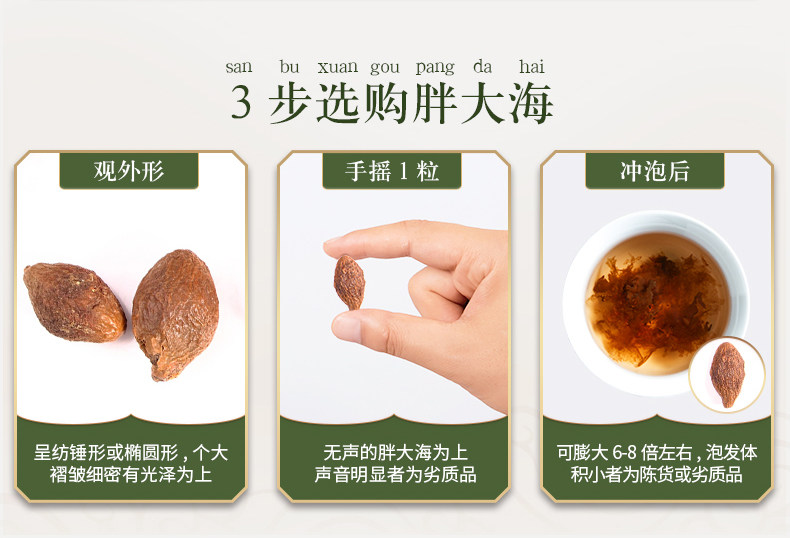 san bu xuan gou pang da hai
3 步选购胖大海

观外形

呈纺锤形或椭圆形，个大褶皱细密有光泽为上

手摇 1 粒

无声的胖大海为上
声音明显者为劣质品

冲泡后

可膨大 6-8 倍左右，泡发体积小者为陈货或劣质品