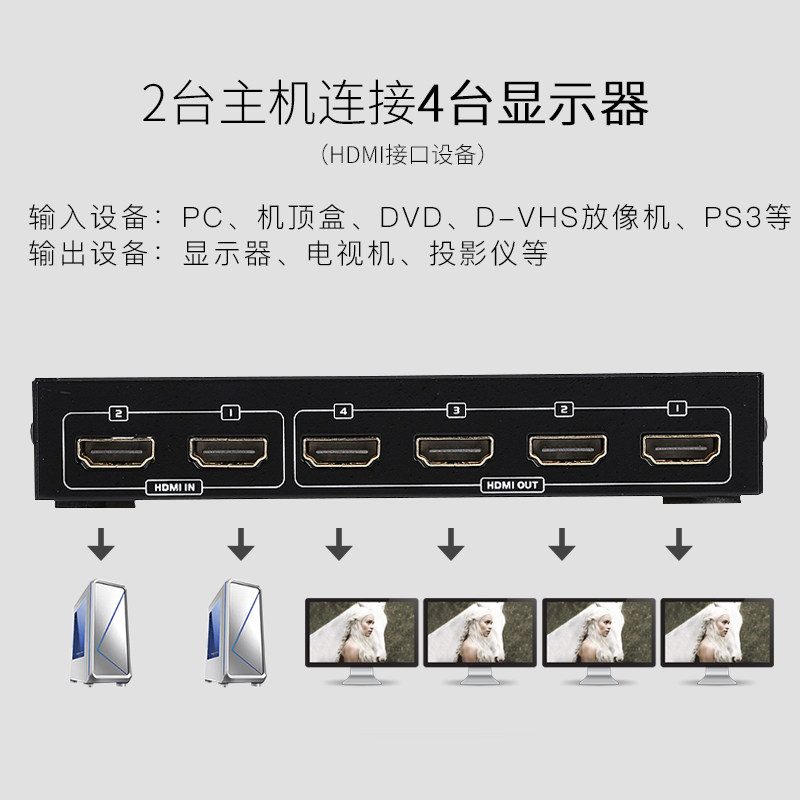 2台主机连接4台显示器

（HDMI接口设备）

输入设备：PC、机顶盒、DVD、D-VHS放像机、PS3等
输出设备：显示器、电视机、投影仪等

2 1 4 3 2 1

HDMI IN HDMI OUT