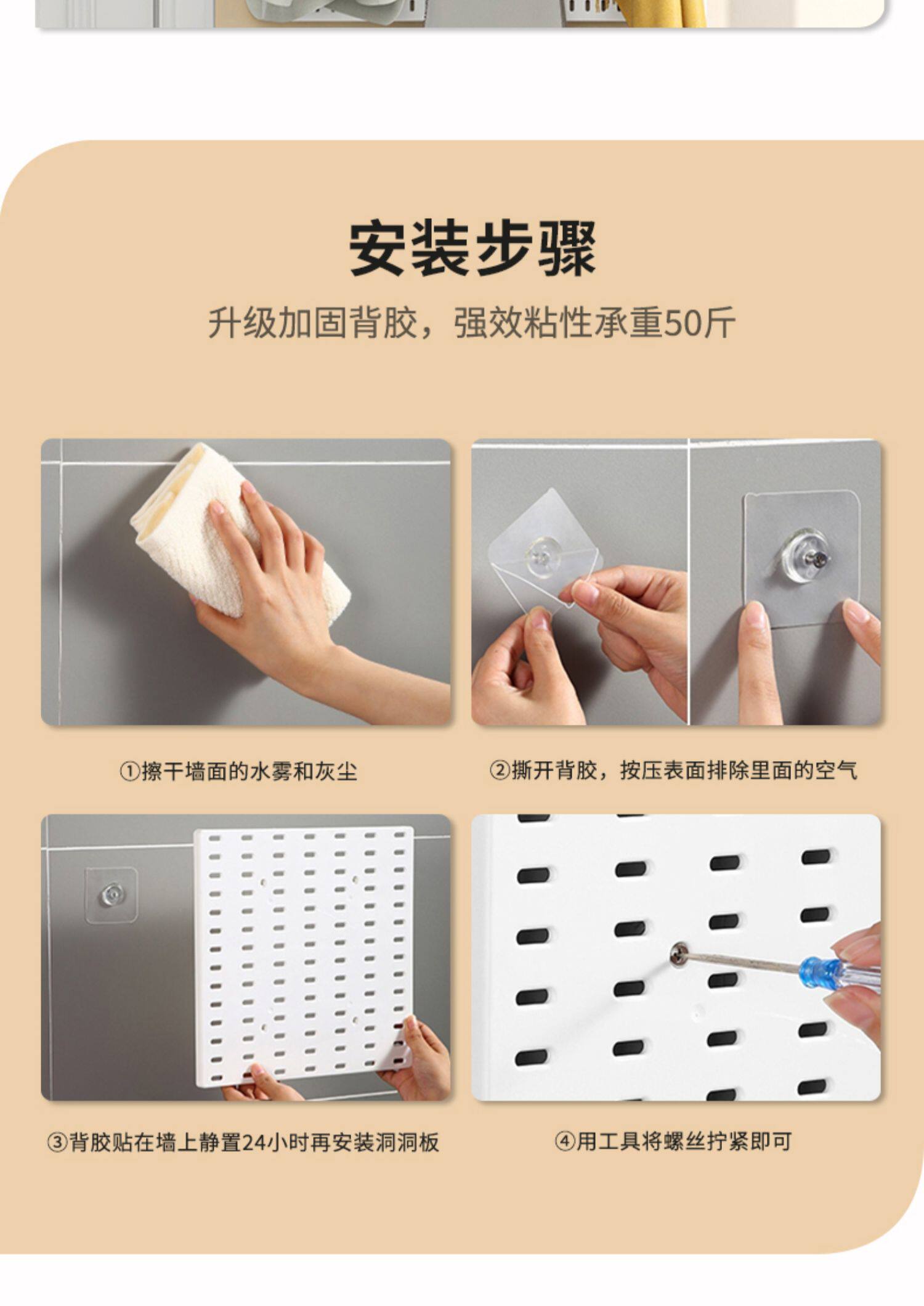 安装步骤

升级加固背胶，强效粘性承重50斤

①擦干墙面的水雾和灰尘

②撕开背胶，按压表面排除里面的空气

③背胶贴在墙上静置24小时再安装洞洞板

④用工具将螺丝拧紧即可