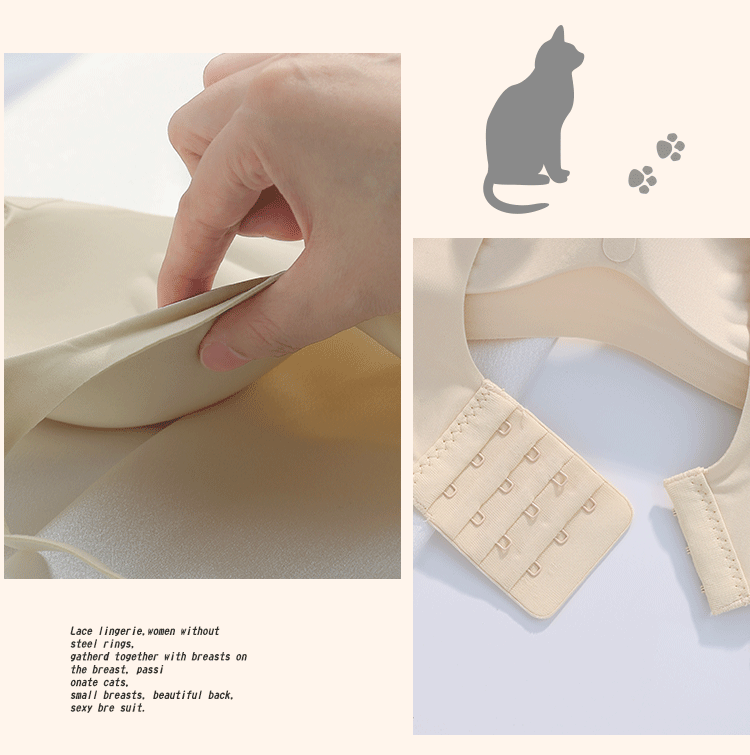 Lace lingerie,women without steel rings,
gatherd together with breasts on the breast, passi
onate cats,
small breasts, beautiful back,
sexy bre suit.