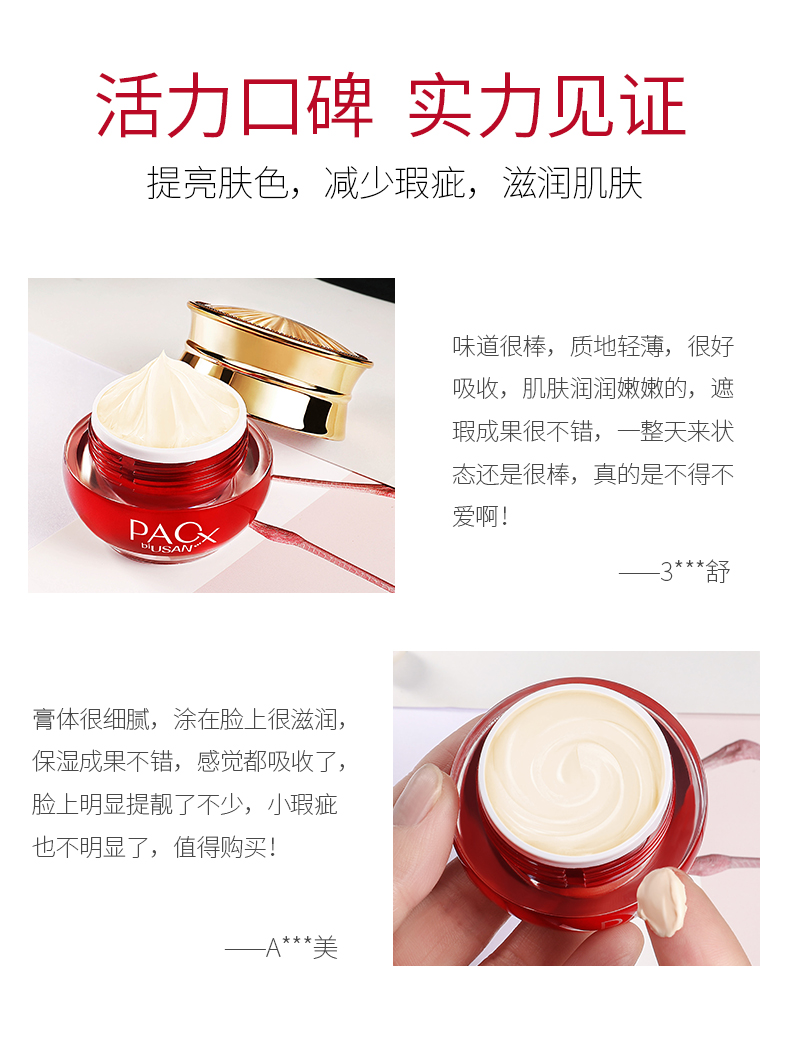 活力口碑 实力见证

提亮肤色，减少瑕疵，滋润肌肤

PACx
biUSAN

味道很棒，质地轻薄，很好吸收，肌肤润润嫩嫩的，遮瑕成果很不错，一整天来状态还是很棒，真的是不得不爱啊！

——3***舒

膏体很细腻，涂在脸上很滋润，保湿成果不错，感觉都吸收了，脸上明显提靓了不少，小瑕疵也不明显了，值得购买！

——A***美