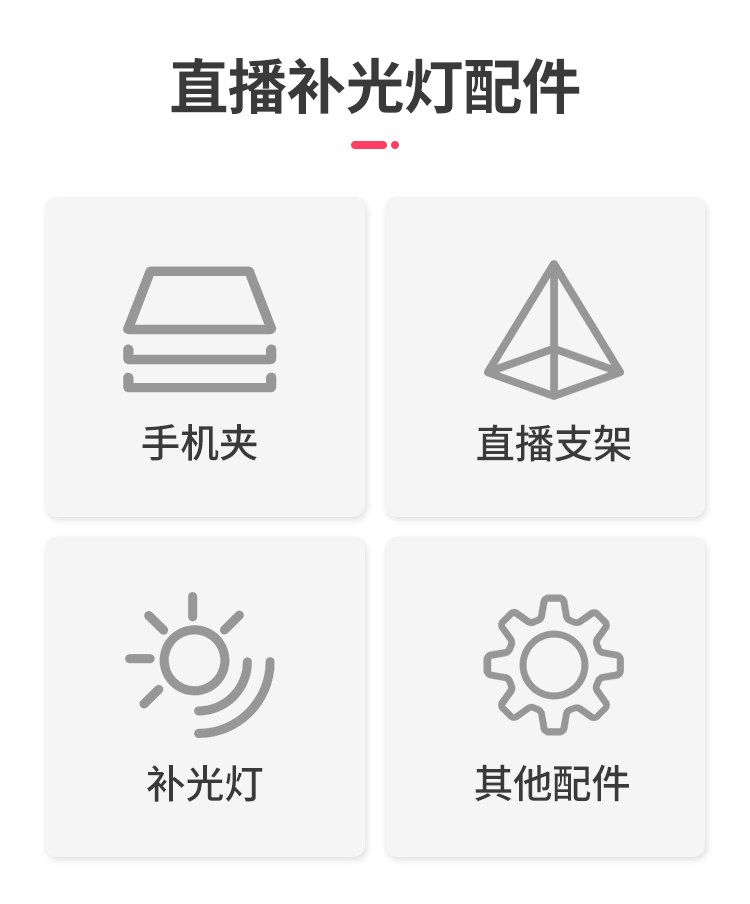 直播补光灯配件

手机夹

直播支架

补光灯

其他配件