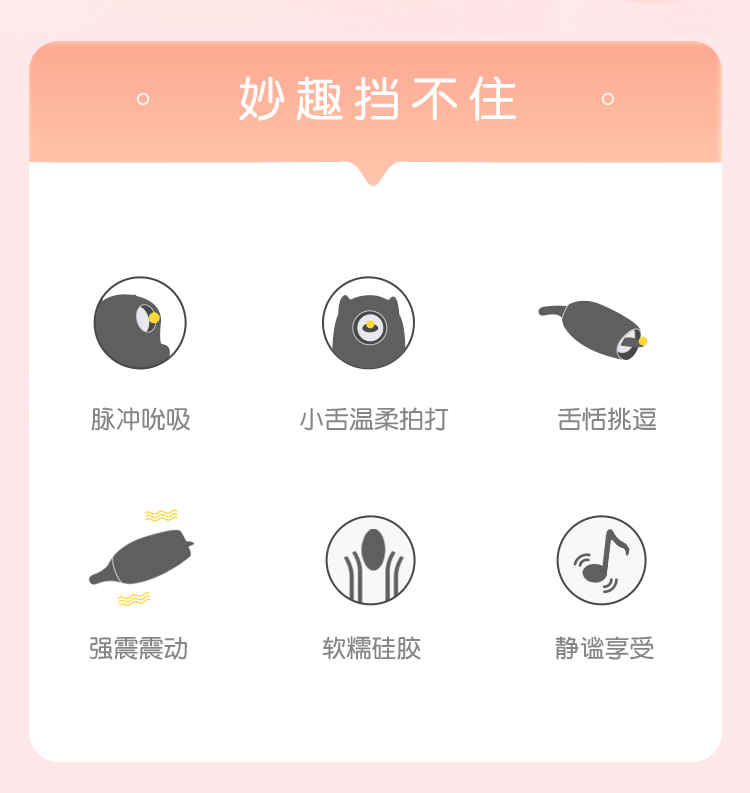 妙趣挡不住

脉冲吮吸

小舌温柔拍打

舌恬挑逗

强震震动

软糯硅胶

静谧享受