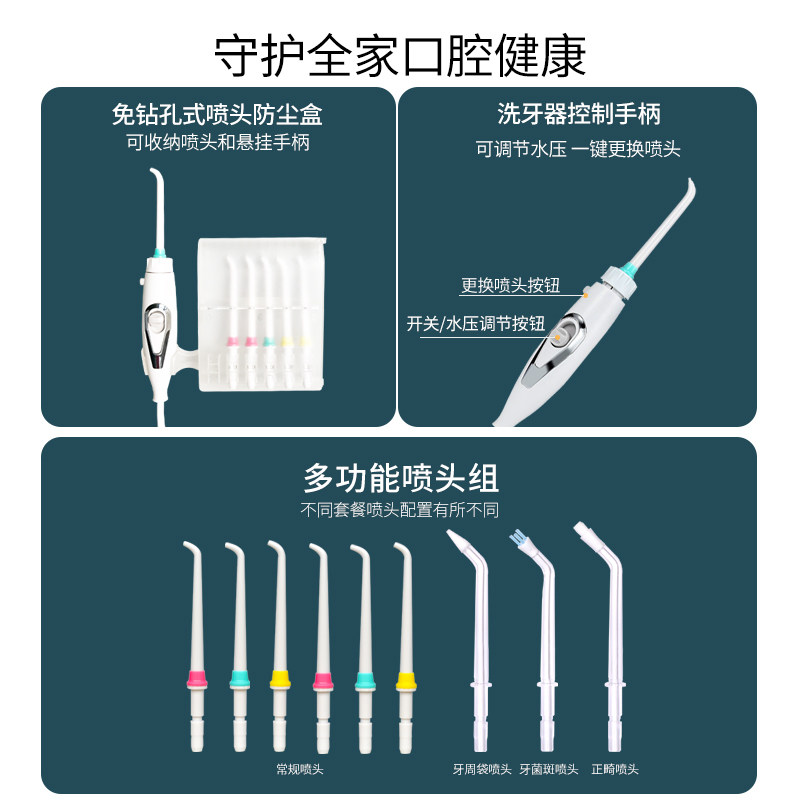 守护全家口腔健康

免钻孔式喷头防尘盒
可收纳喷头和悬挂手柄

洗牙器控制手柄
可调节水压 一键更换喷头

更换喷头按钮

开关/水压调节按钮

多功能喷头组
不同套餐喷头配置有所不同

常规喷头

牙周袋喷头

牙菌斑喷头

正畸喷头