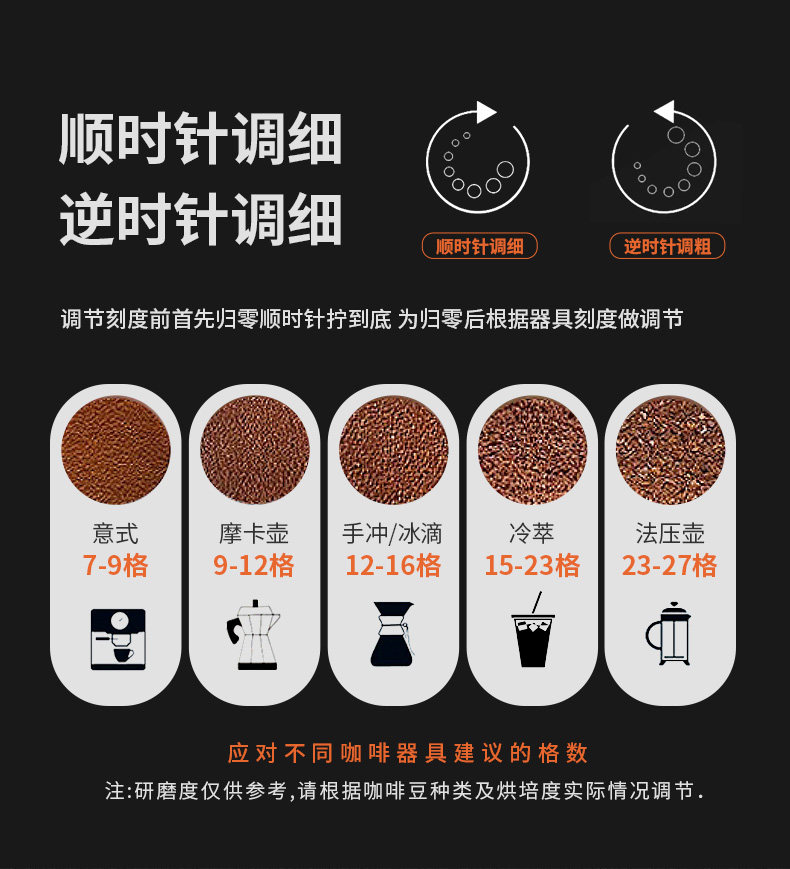 顺时针调细
逆时针调细

顺时针调细

逆时针调粗

调节刻度前首先归零顺时针拧到底 为归零后根据器具刻度做调节

意式
7-9格

摩卡壶
9-12格

手冲/冰滴
12-16格

冷萃
15-23格

法压壶
23-27格

应对不同咖啡器具建议的格数
注:研磨度仅供参考,请根据咖啡豆种类及烘培度实际情况调节.