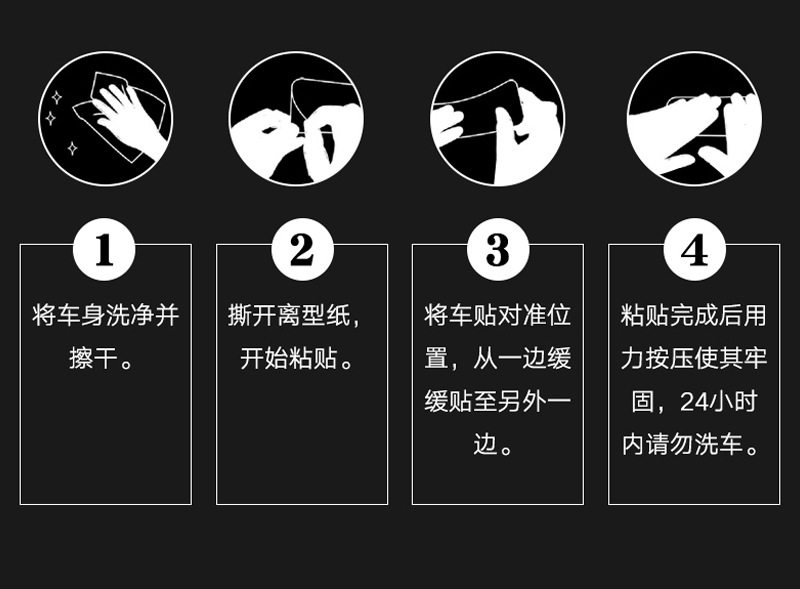 1

将车身洗净并擦干。

2

撕开离型纸，开始粘贴。

3

将车贴对准位置，从一边缓缓贴至另外一边。

4

粘贴完成后用力按压使其牢固，24小时内请勿洗车。