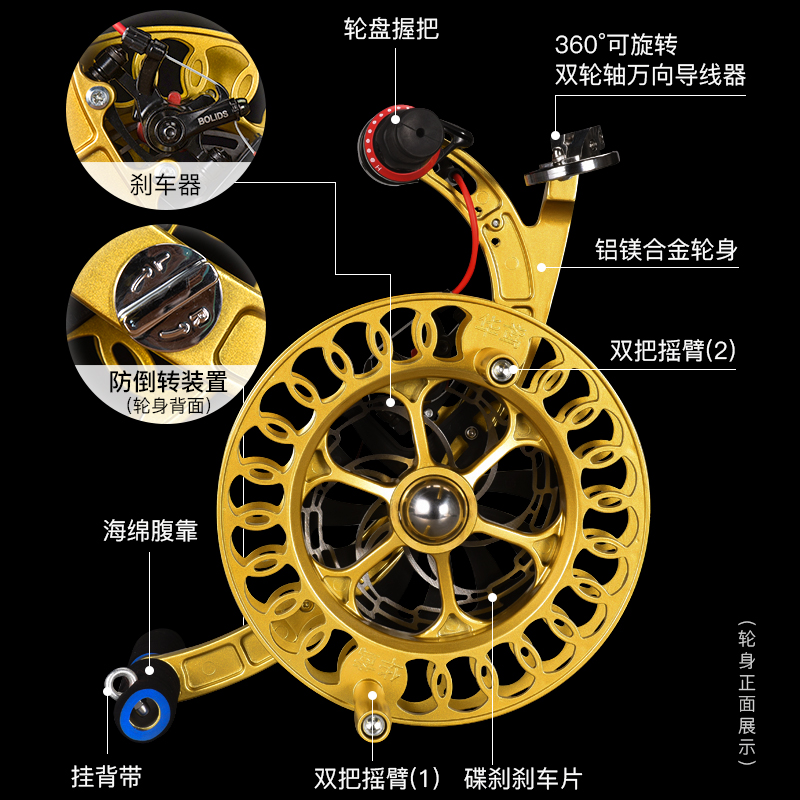 BOLIDS

刹车器

防倒转装置
(轮身背面)

轮盘握把

360°可旋转
双轮轴万向导线器

铝镁合金轮身

双把摇臂(2)

海绵腹靠

挂背带

双把摇臂(1)

碟刹刹车片

(轮身正面展示)