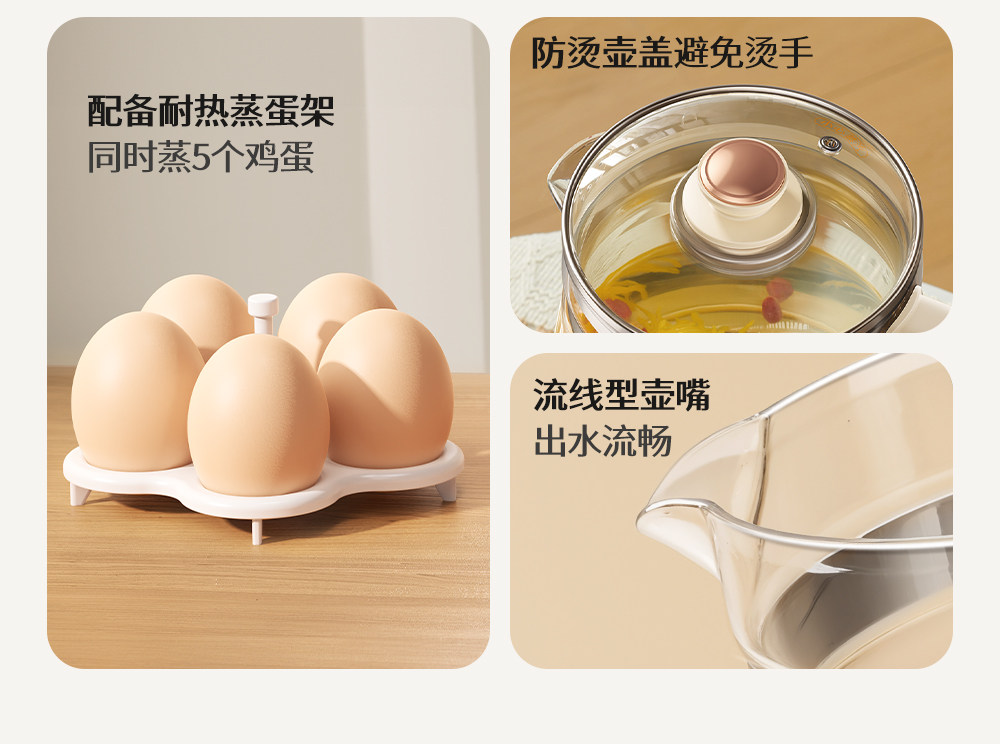 配备耐热蒸蛋架
同时蒸5个鸡蛋

防烫壶盖避免烫手

流线型壶嘴
出水流畅