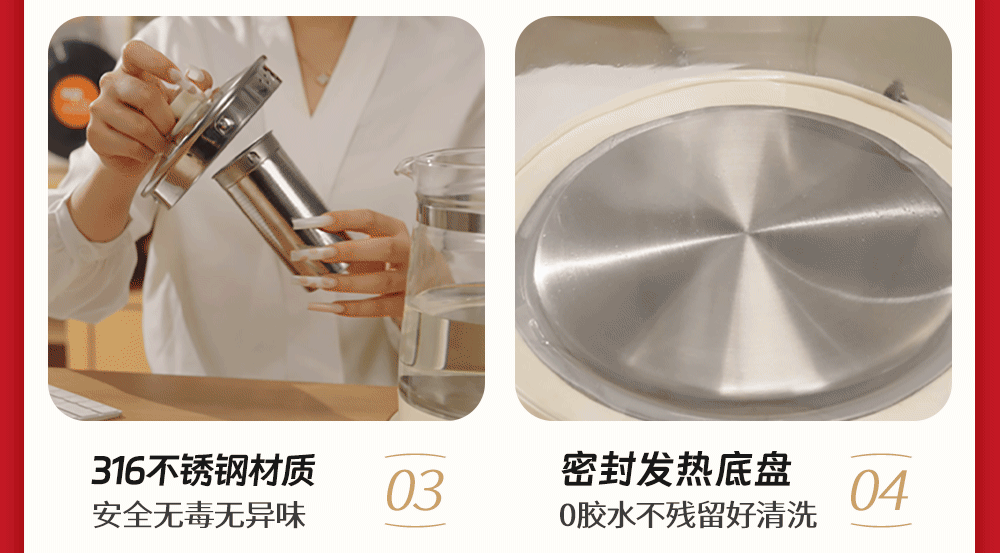 316不锈钢材质
安全无毒无异味

03

密封发热底盘
0胶水不残留好清洗

04