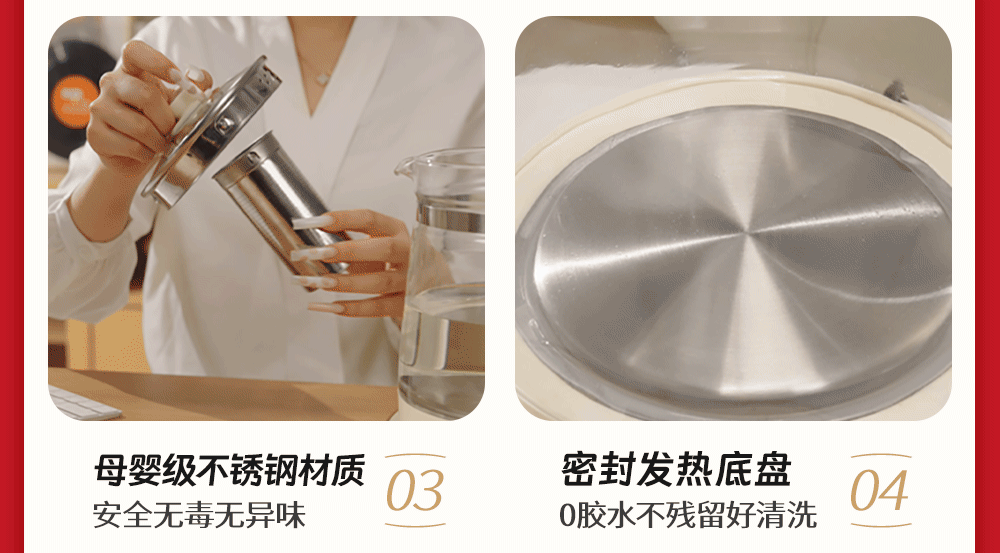 母婴级不锈钢材质
安全无毒无异味

03

密封发热底盘
0胶水不残留好清洗

04