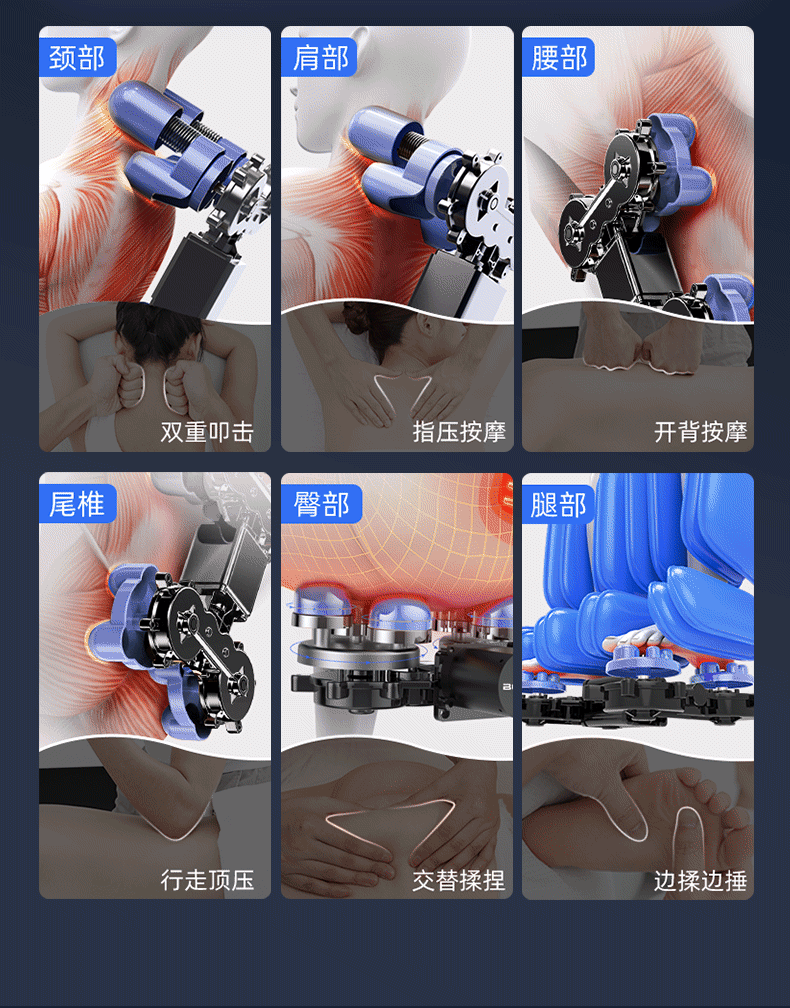 颈部

双重叩击

肩部

指压按摩

腰部

开背按摩

尾椎

行走顶压

臀部

交替揉捏

腿部

边揉边捶