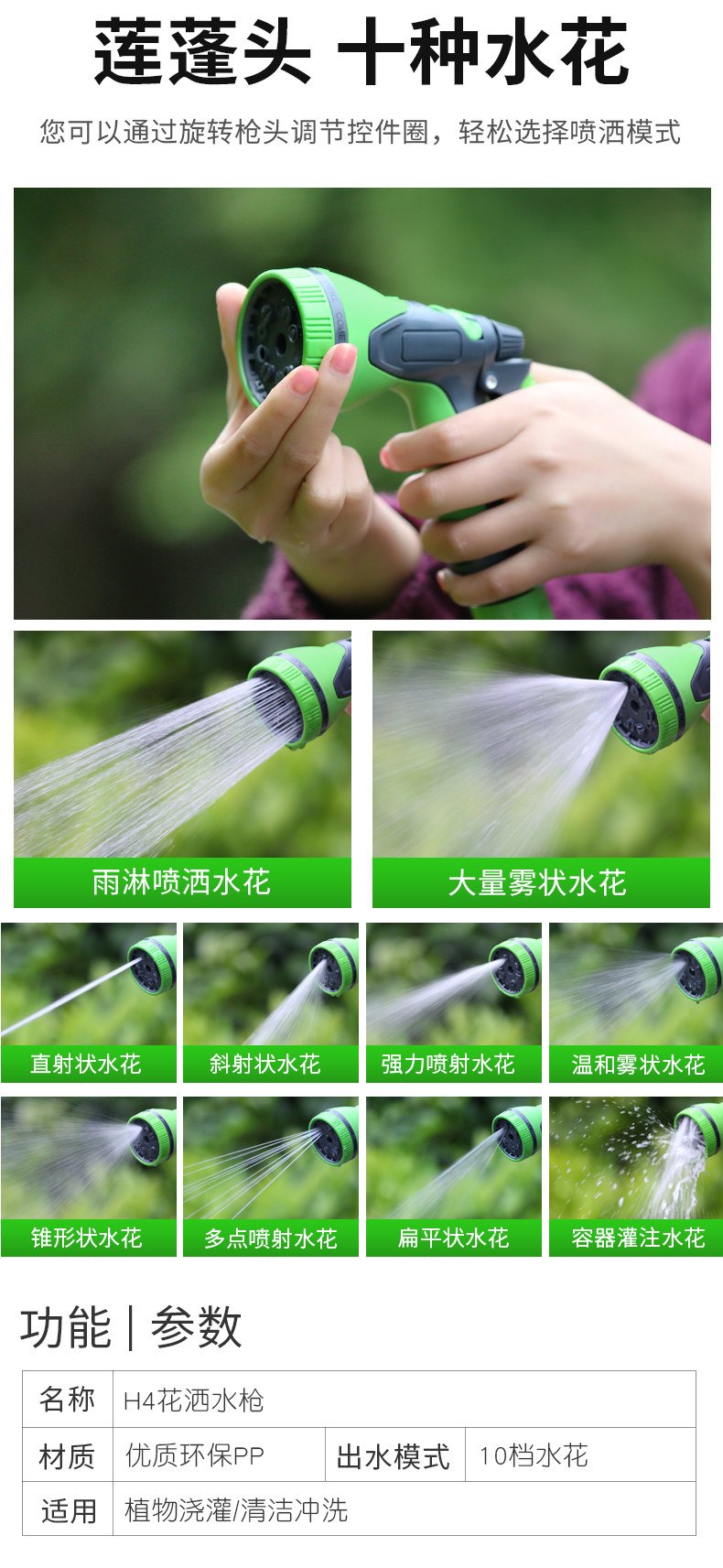 莲蓬头 十种水花

您可以通过旋转枪头调节控件圈，轻松选择喷洒模式

雨淋喷洒水花

大量雾状水花

直射状水花

斜射状水花

强力喷射水花

温和雾状水花

锥形状水花

多点喷射水花

扁平状水花

容器灌注水花

功能 | 参数

| 名称 | H4花洒水枪 | | |
|---|---|---|---|
| 材质 | 优质环保PP | 出水模式 | 10档水花 |
| 适用 | 植物浇灌/清洁冲洗 | | |