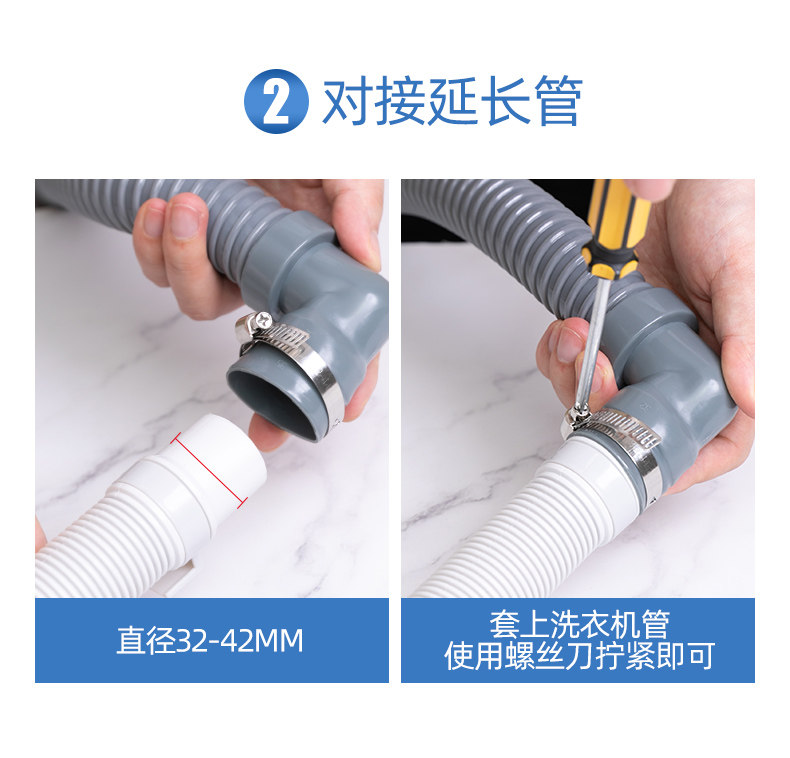 2 对接延长管

直径32-42MM

套上洗衣机管
使用螺丝刀拧紧即可