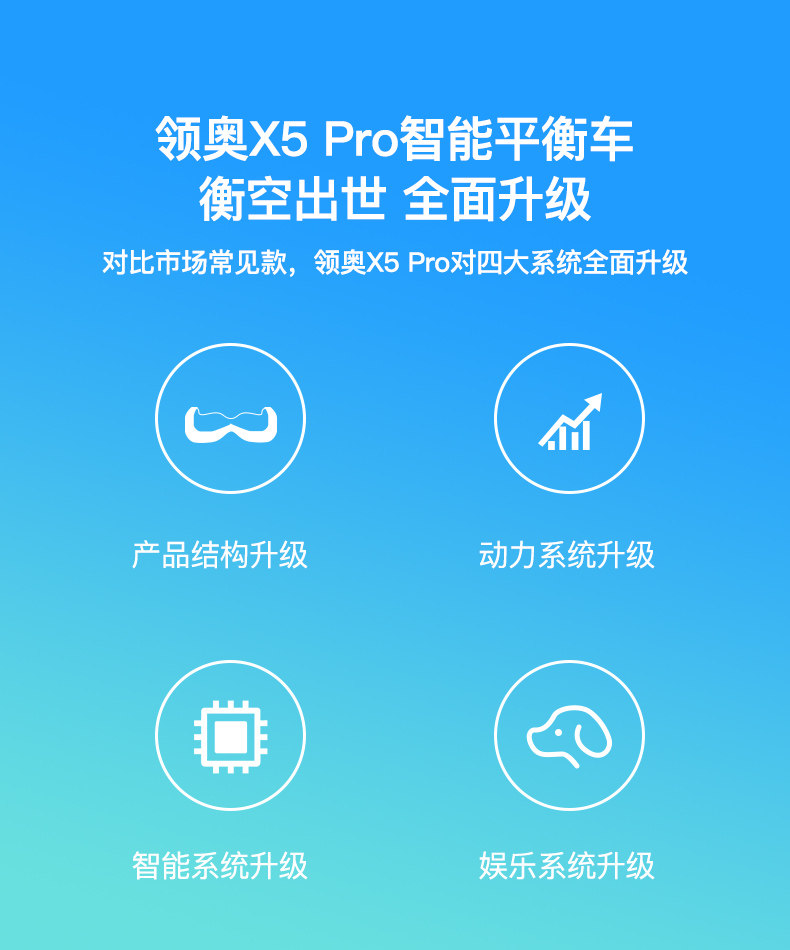 领奥X5 Pro智能平衡车
衡空出世 全面升级

对比市场常见款，领奥X5 Pro对四大系统全面升级

产品结构升级

动力系统升级

智能系统升级

娱乐系统升级