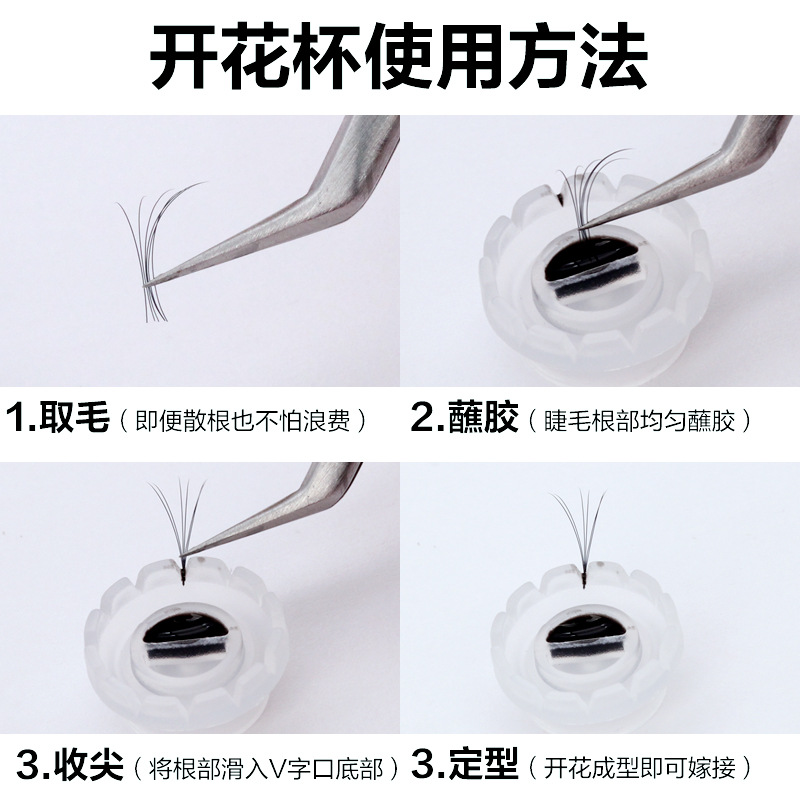 开花杯使用方法

1.取毛（即便散根也不怕浪费）

2.蘸胶（睫毛根部均匀蘸胶）

3.收尖（将根部滑入V字口底部）

3.定型（开花成型即可嫁接）