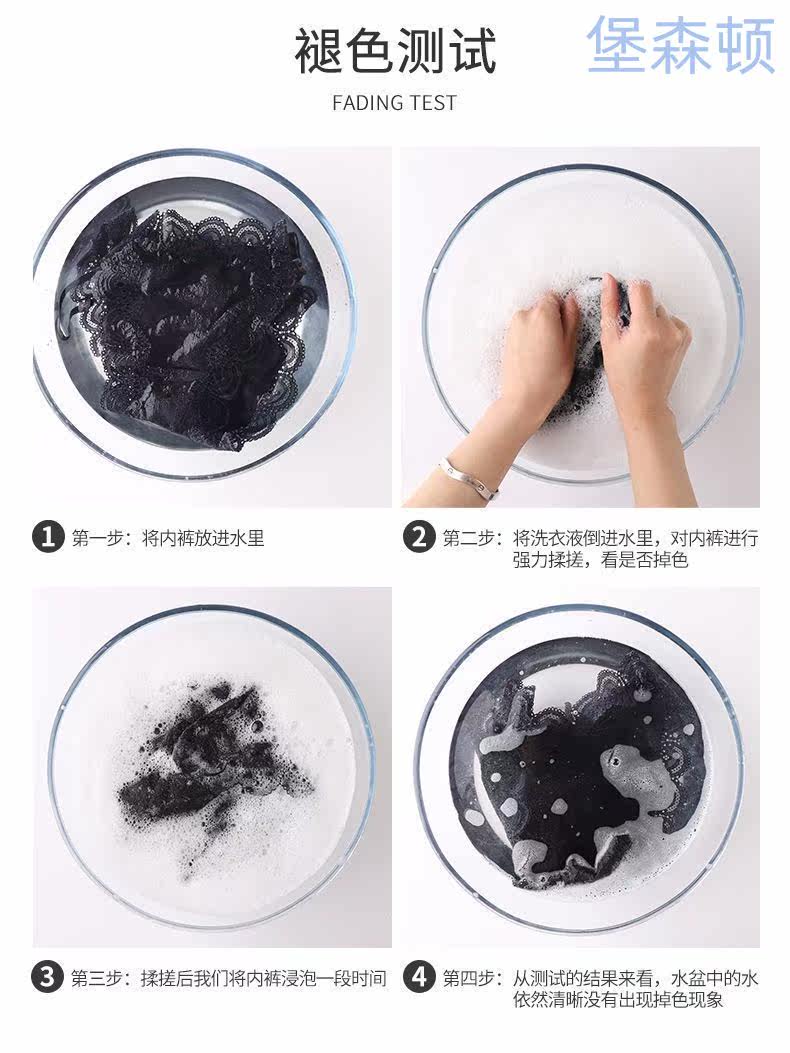 褪色测试

堡森顿

FADING TEST

1 第一步：将内裤放进水里

2 第二步：将洗衣液倒进水里，对内裤进行强力揉搓，看是否掉色

3 第三步：揉搓后我们将内裤浸泡一段时间

4 第四步：从测试的结果来看，水盆中的水依然清晰没有出现掉色现象